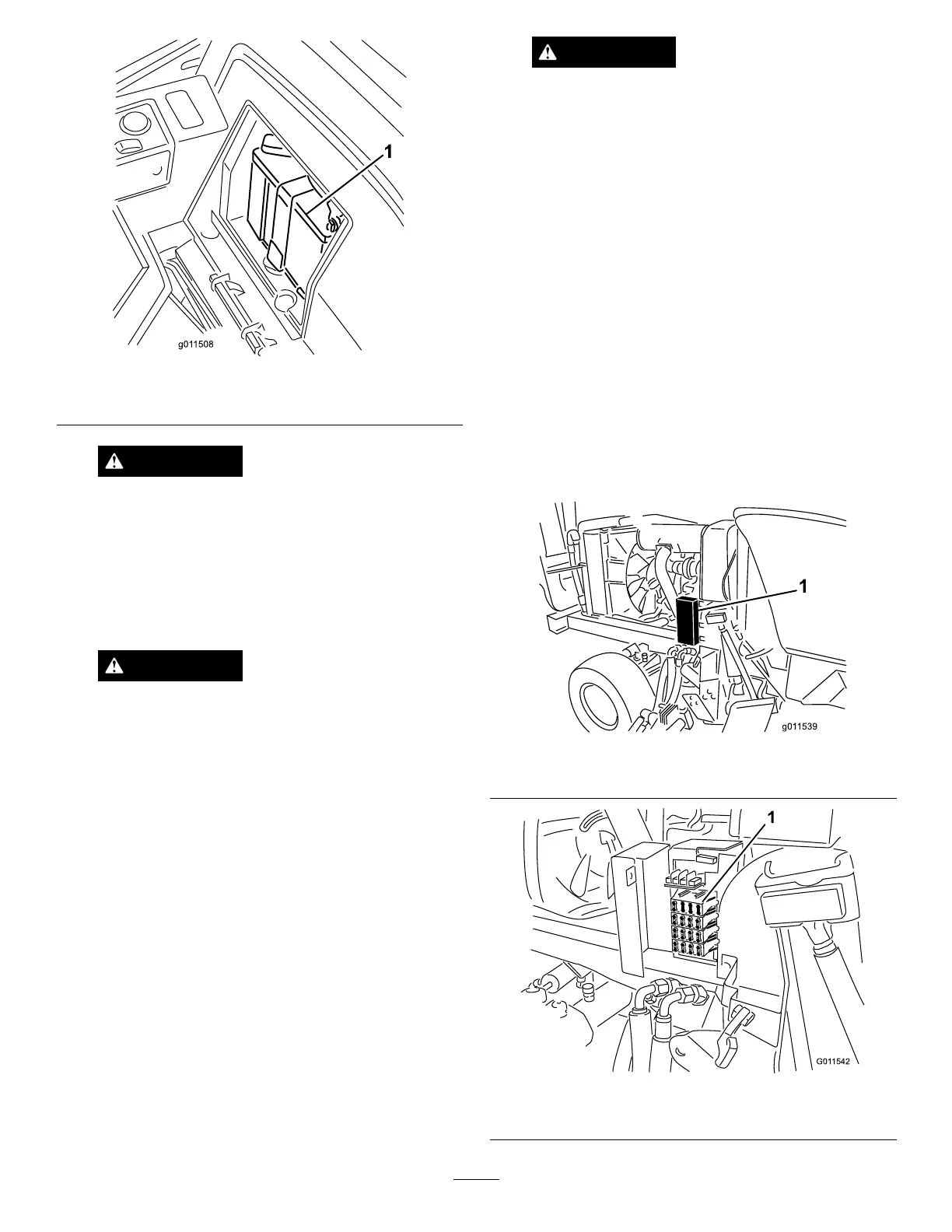 1

g011508

1

g011539

1

G011542