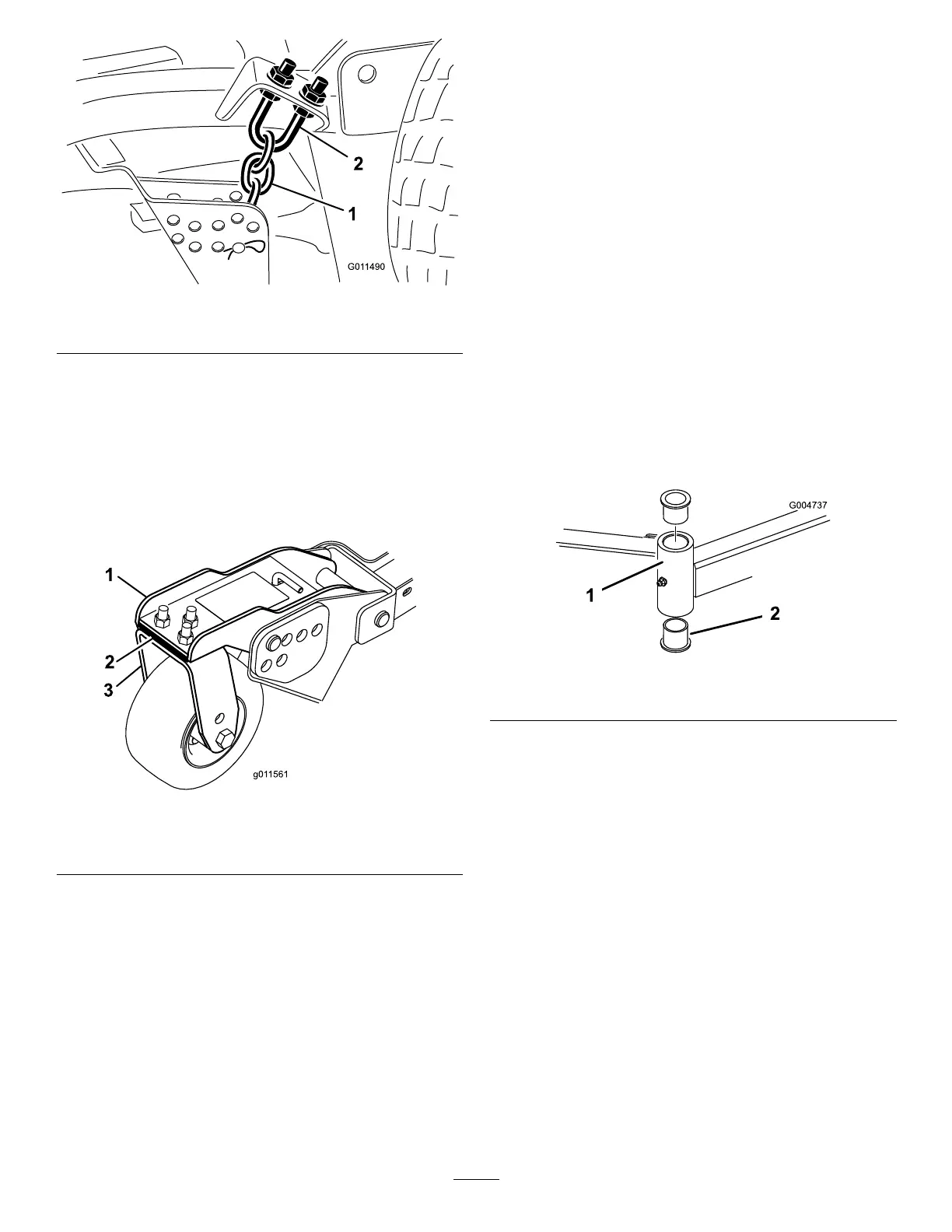 2

1

G011490

1

2

3

g011561

G004737

1

2