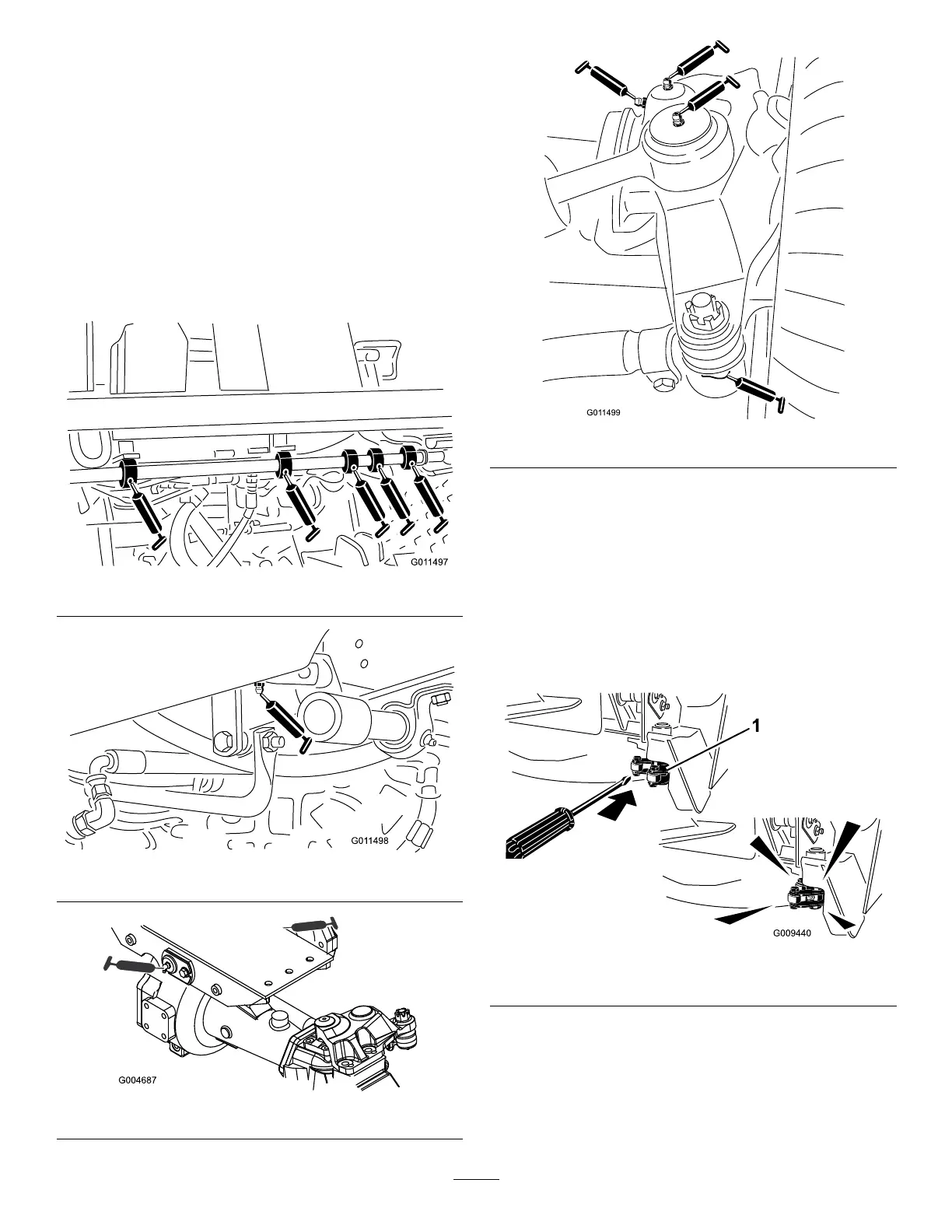 G011497

G011498

G004687

G011499

1

G009440