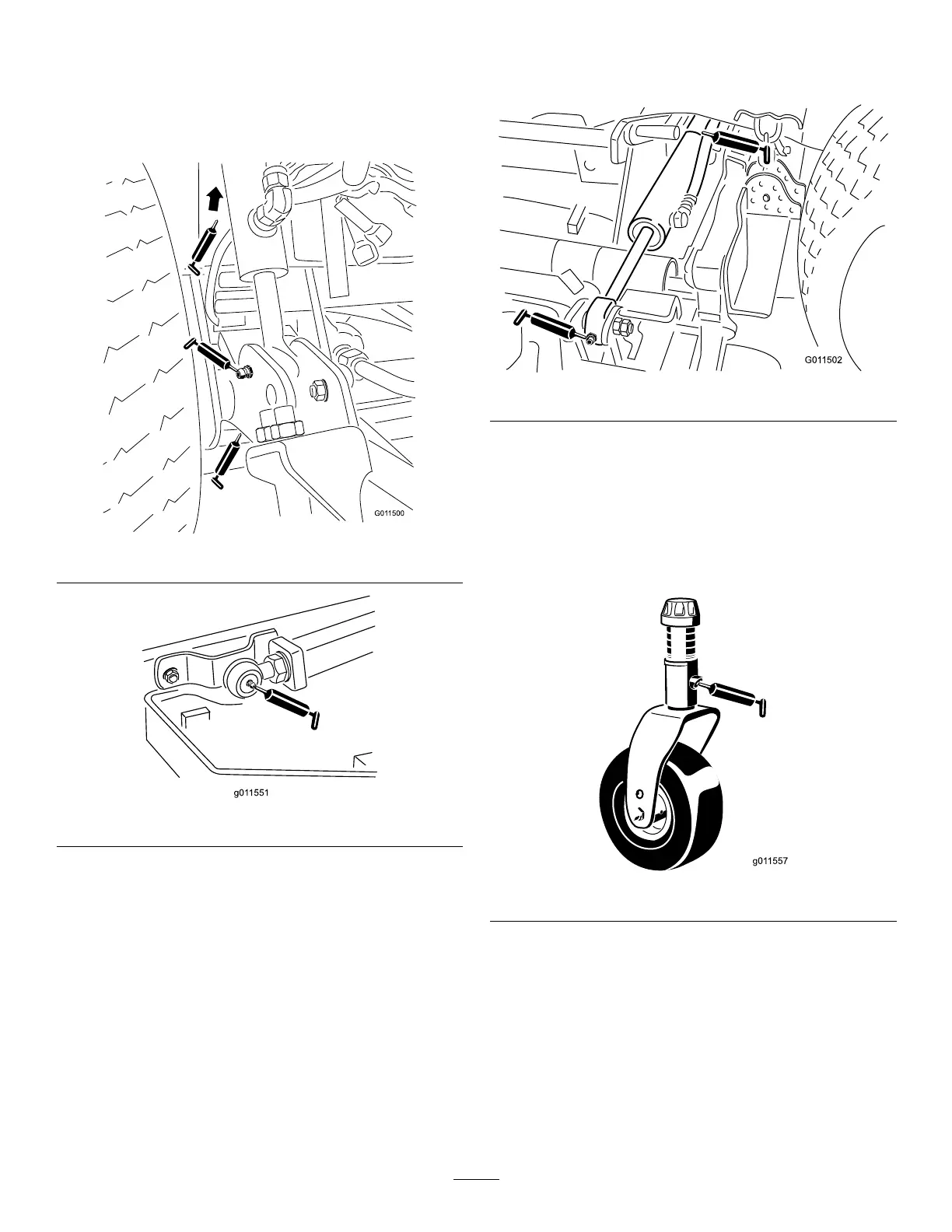 G011500

g011551

G011502

g011557