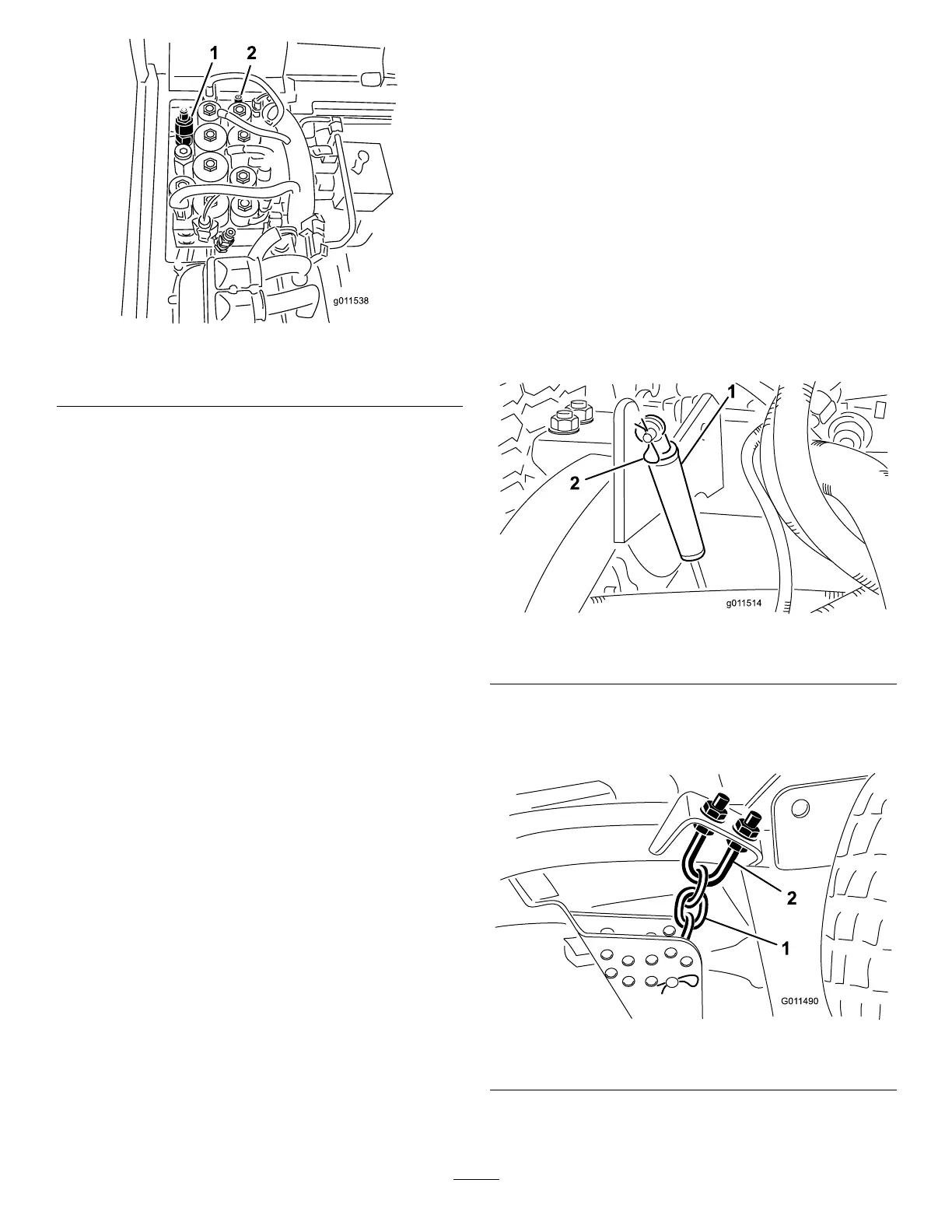 1
2
g011538

1
2
g011514

2
1
G011490