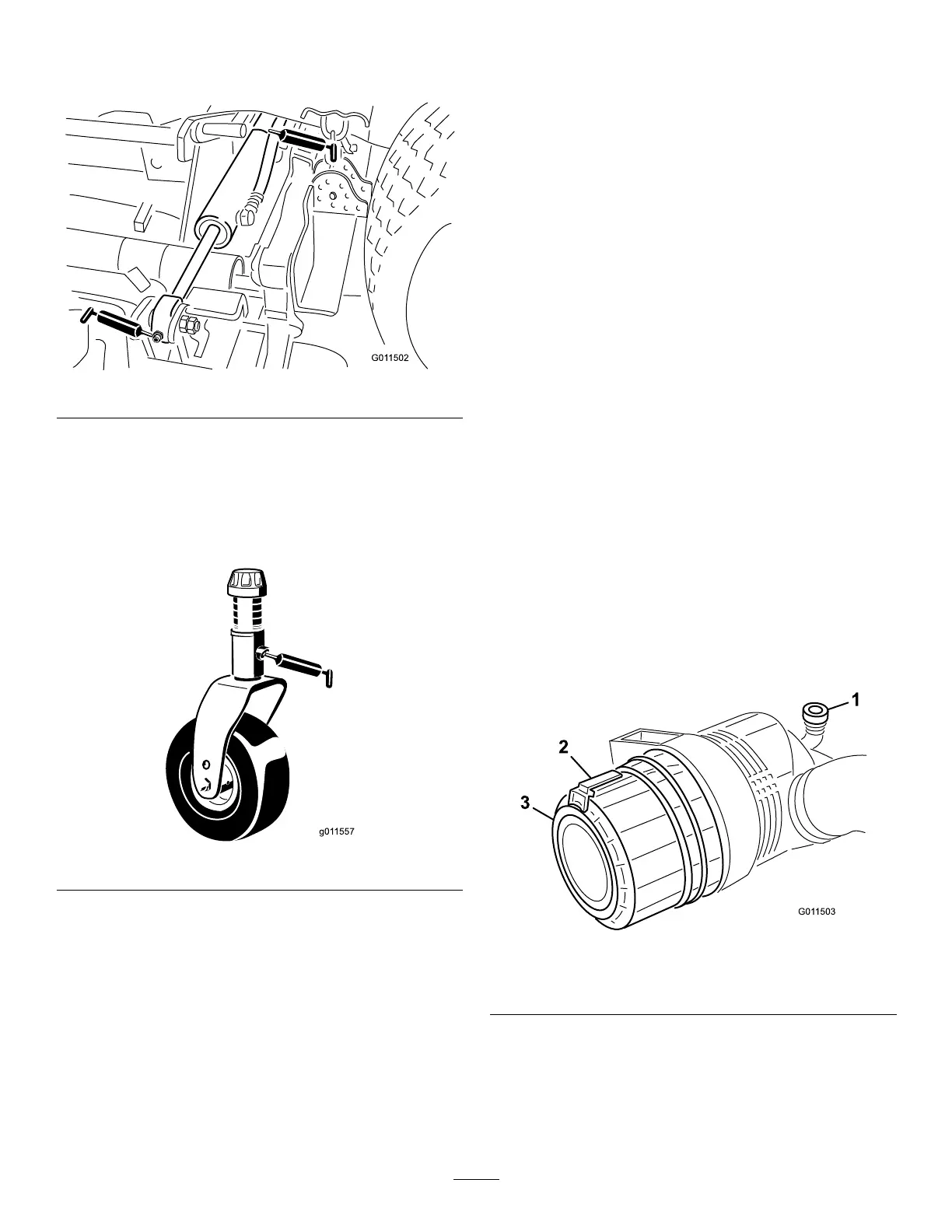 G011502

g011557

1

2

3

G011503