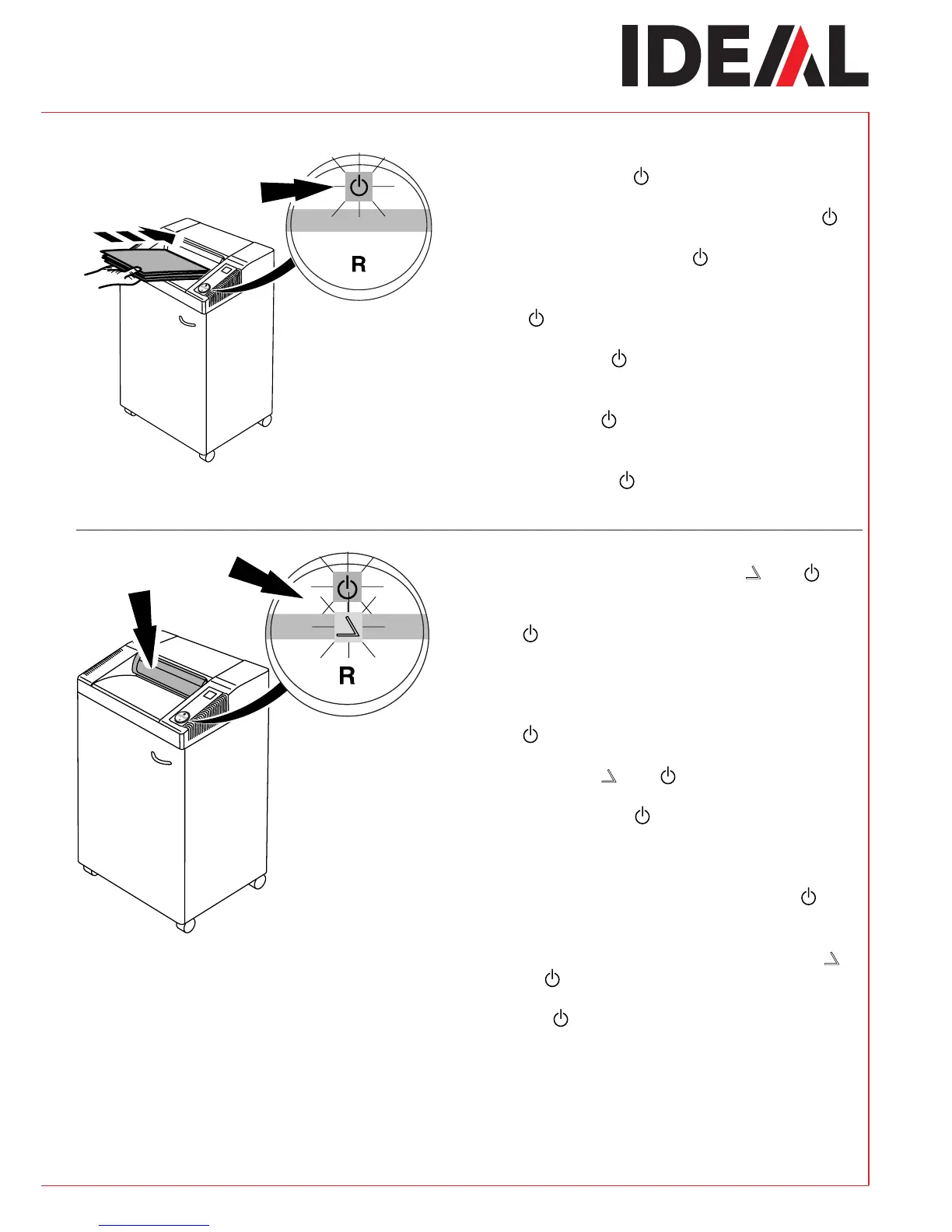 IDEAL

R

R