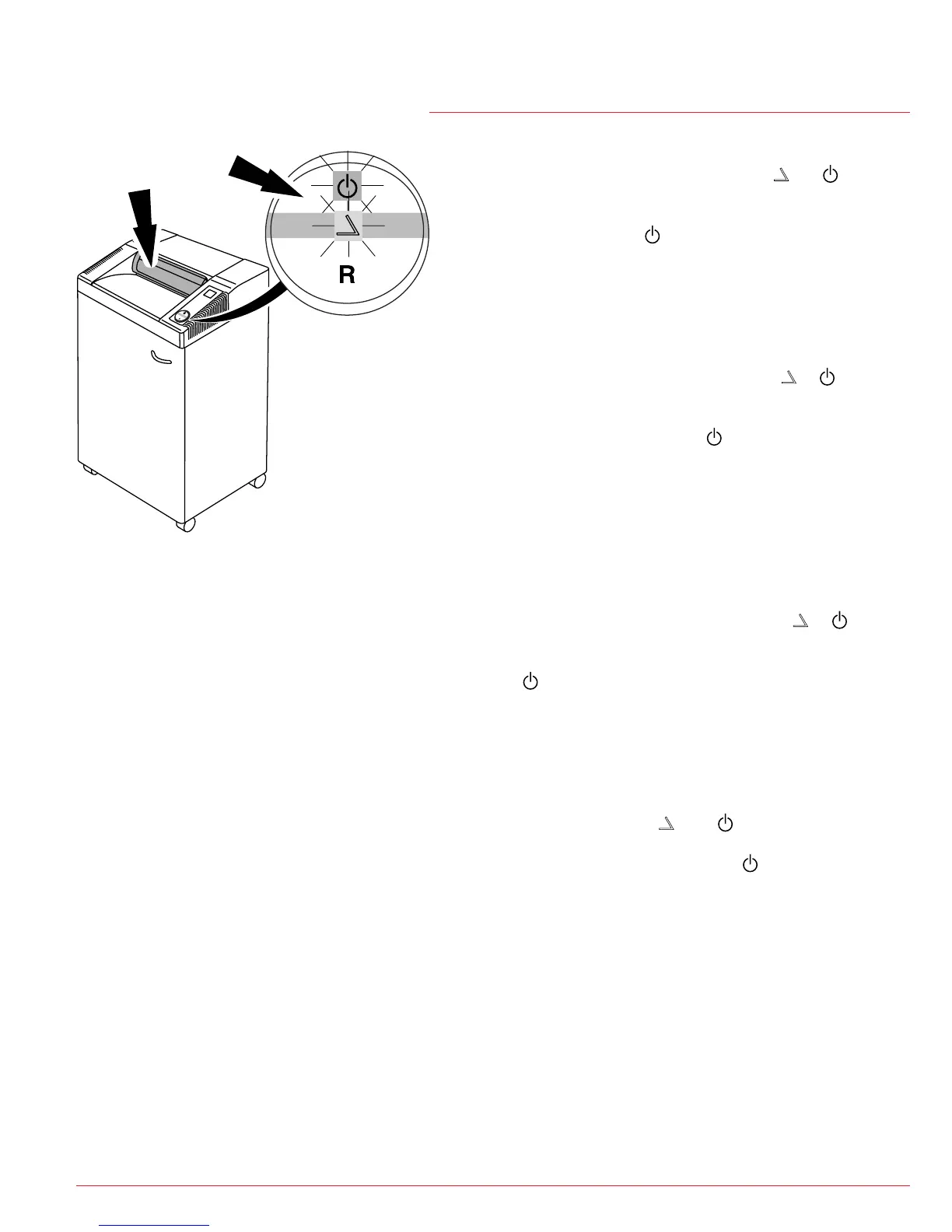 R