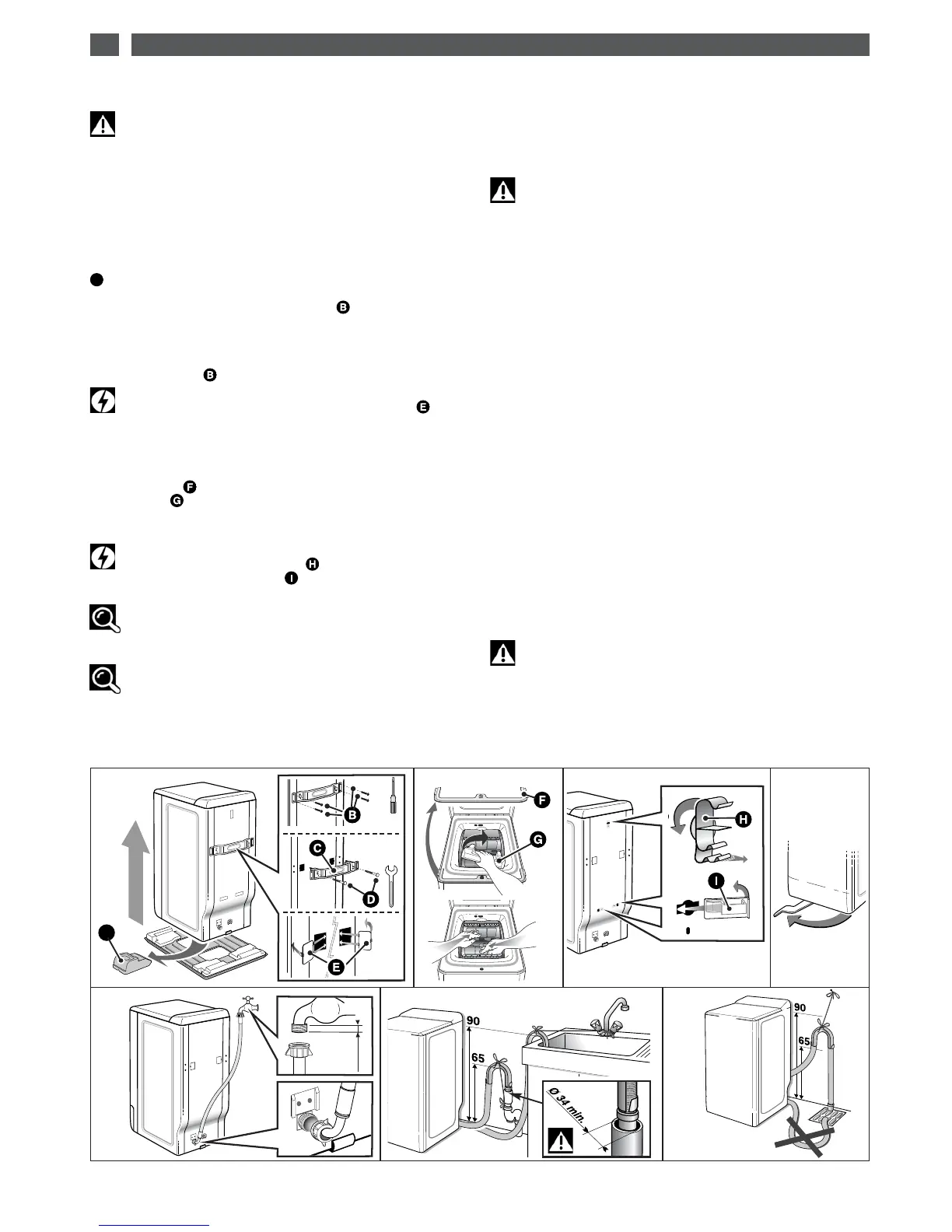 B

B

E

F
G

H
I

B
C
D
E

F
G

H
I

90
65
Ø 34 min.

90
65