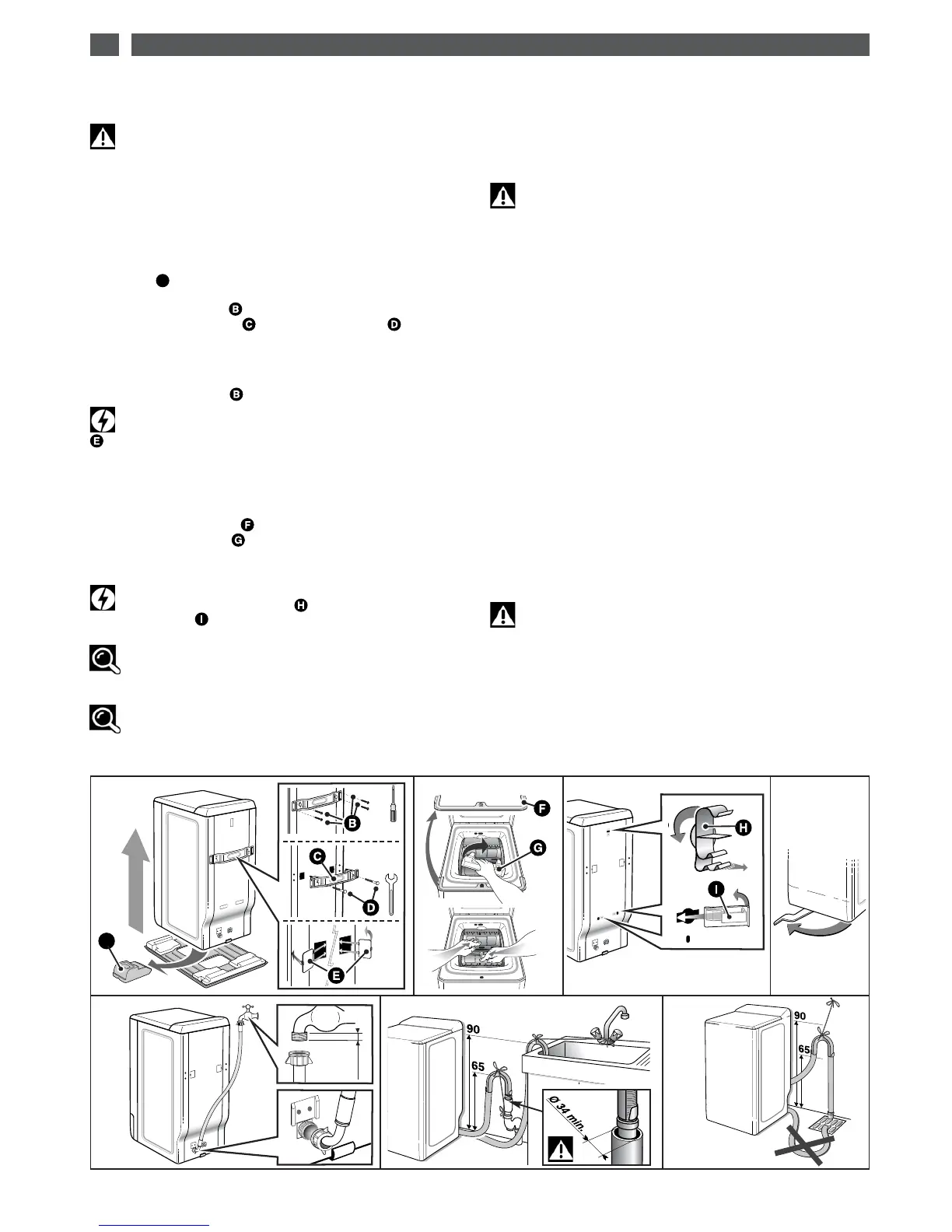 B
C
D
B
E
F
G
H
I

B
C
D
E
F
G
H
I

90
65
Ø 34 min.
90
65