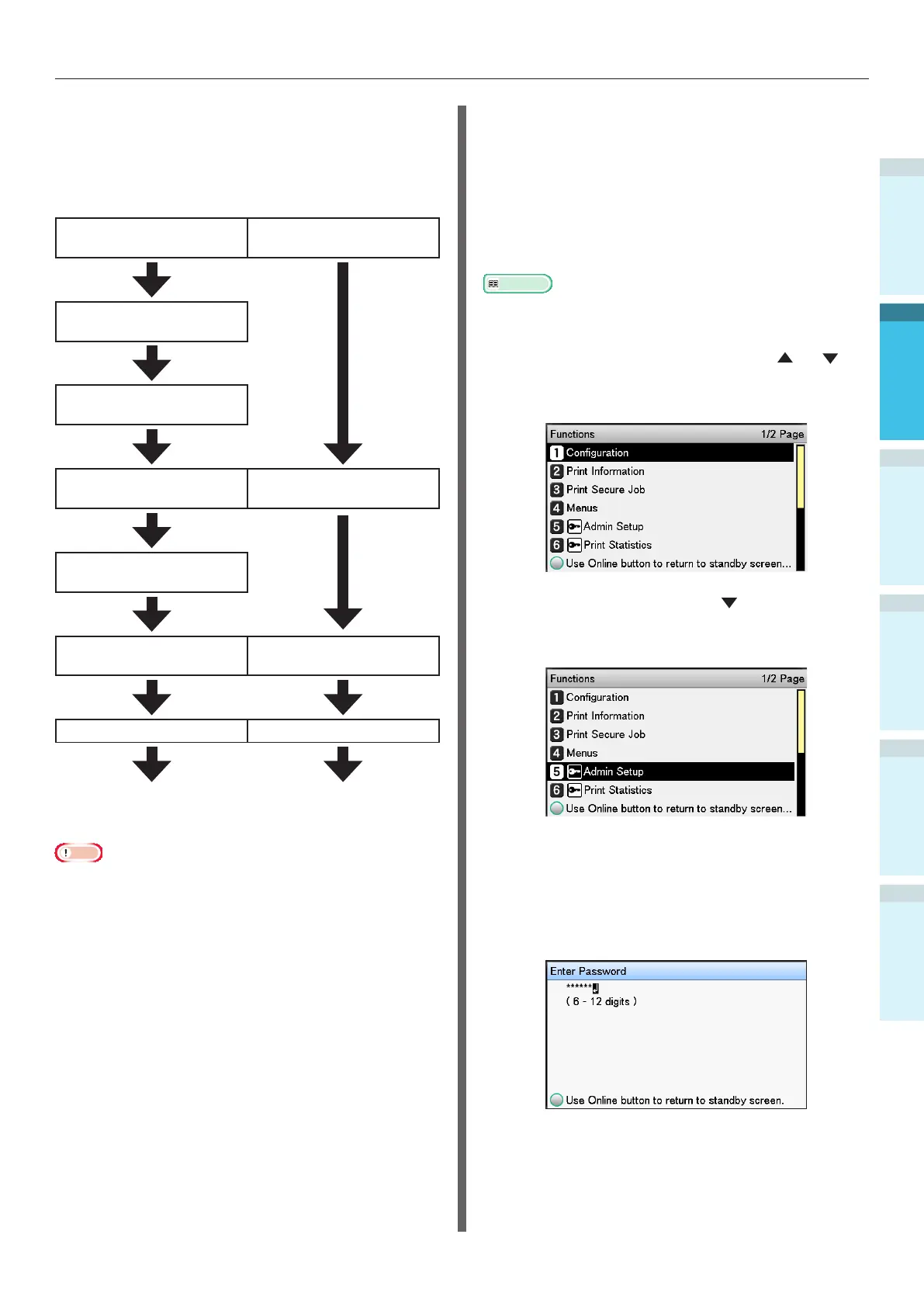 Functions 1/2 Page
1 Configuration
2 Print Information
3 Print Secure Job
4 Menus
5 Admin Setup
6 Print Statistics
Use Online button to return to standby screen...

Functions 1/2 Page
1 Configuration
2 Print Information
3 Print Secure Job
4 Menus
5 Admin Setup
6 Print Statistics
Use Online button to return to standby screen...

Enter Password
******
( 6 - 12 digits )
Use Online button to return to standby screen.