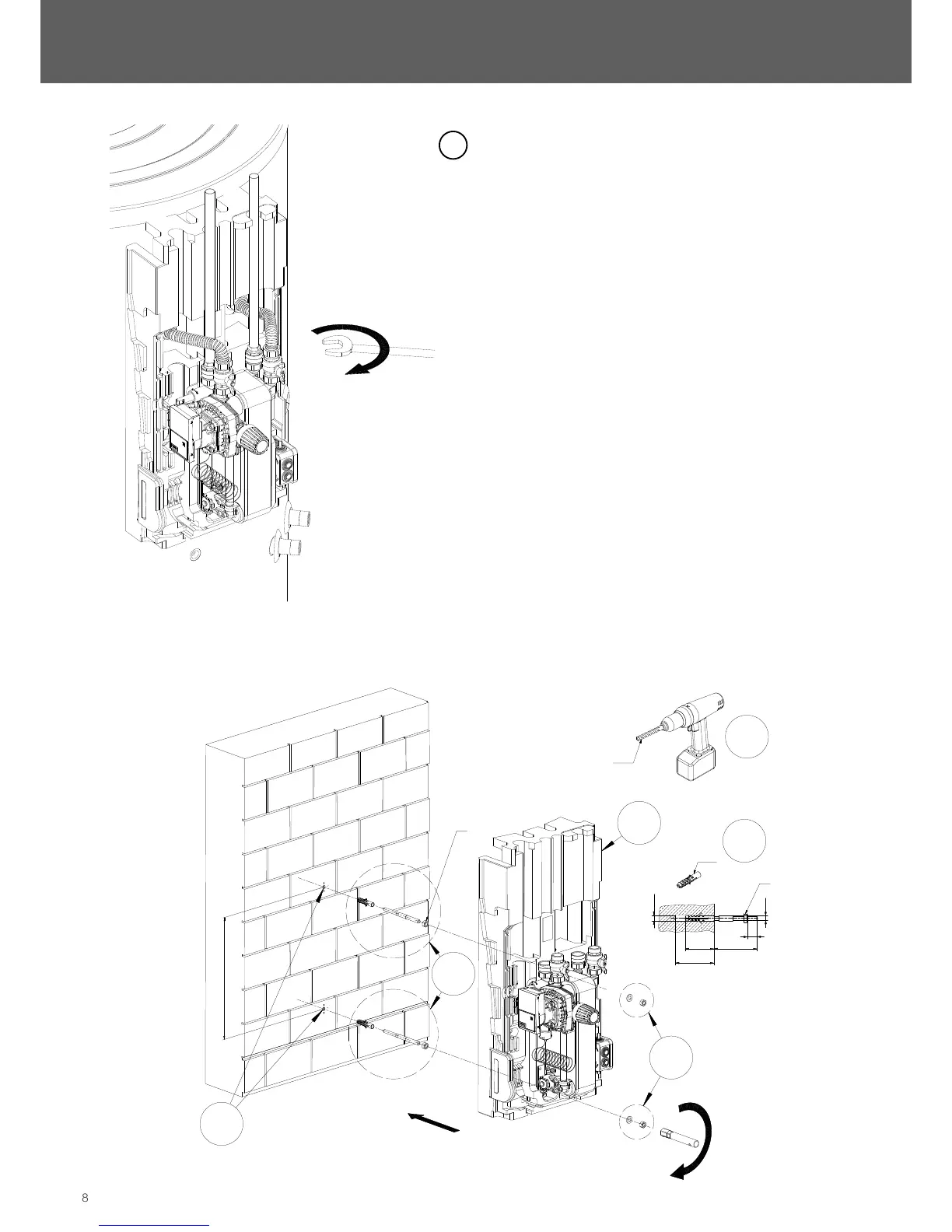 8