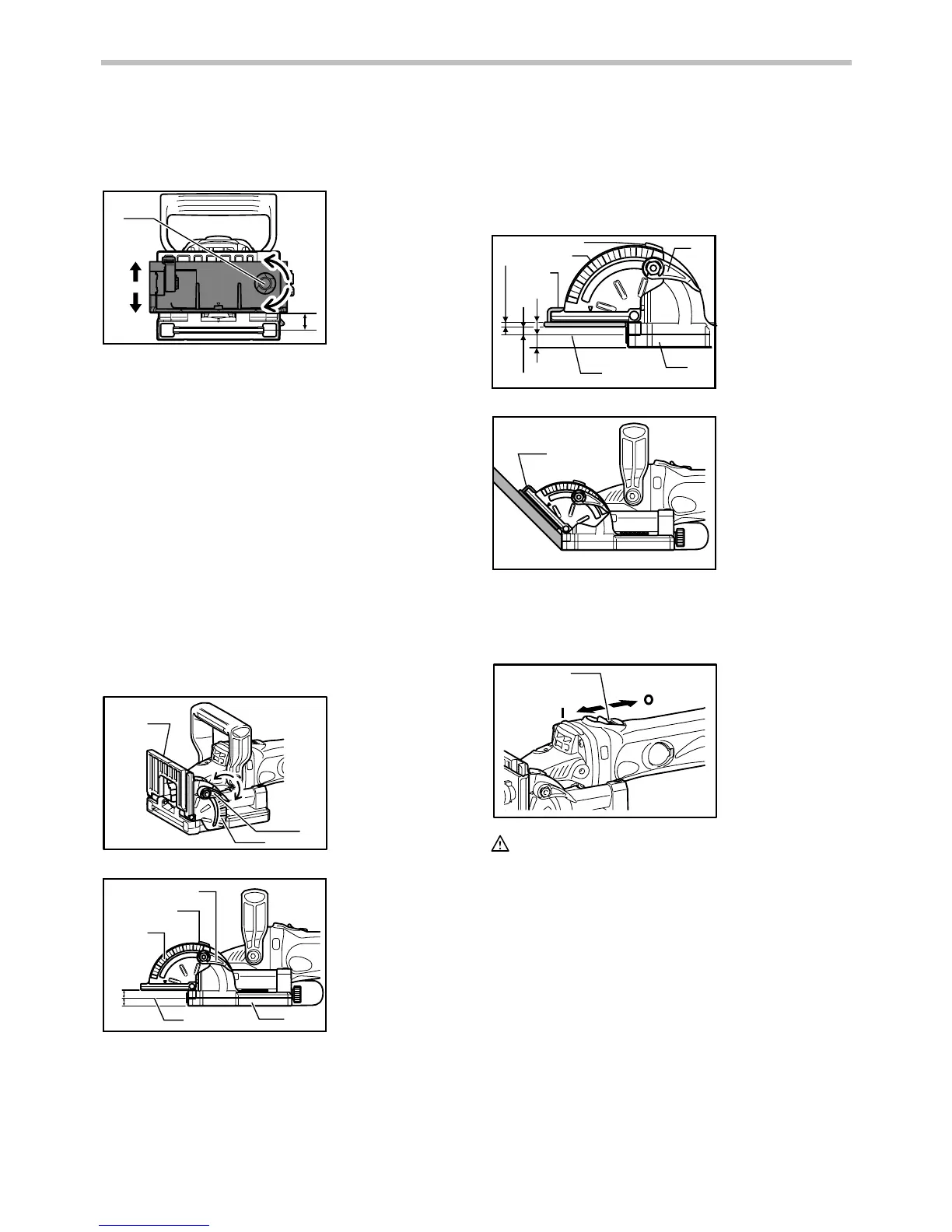 I

O