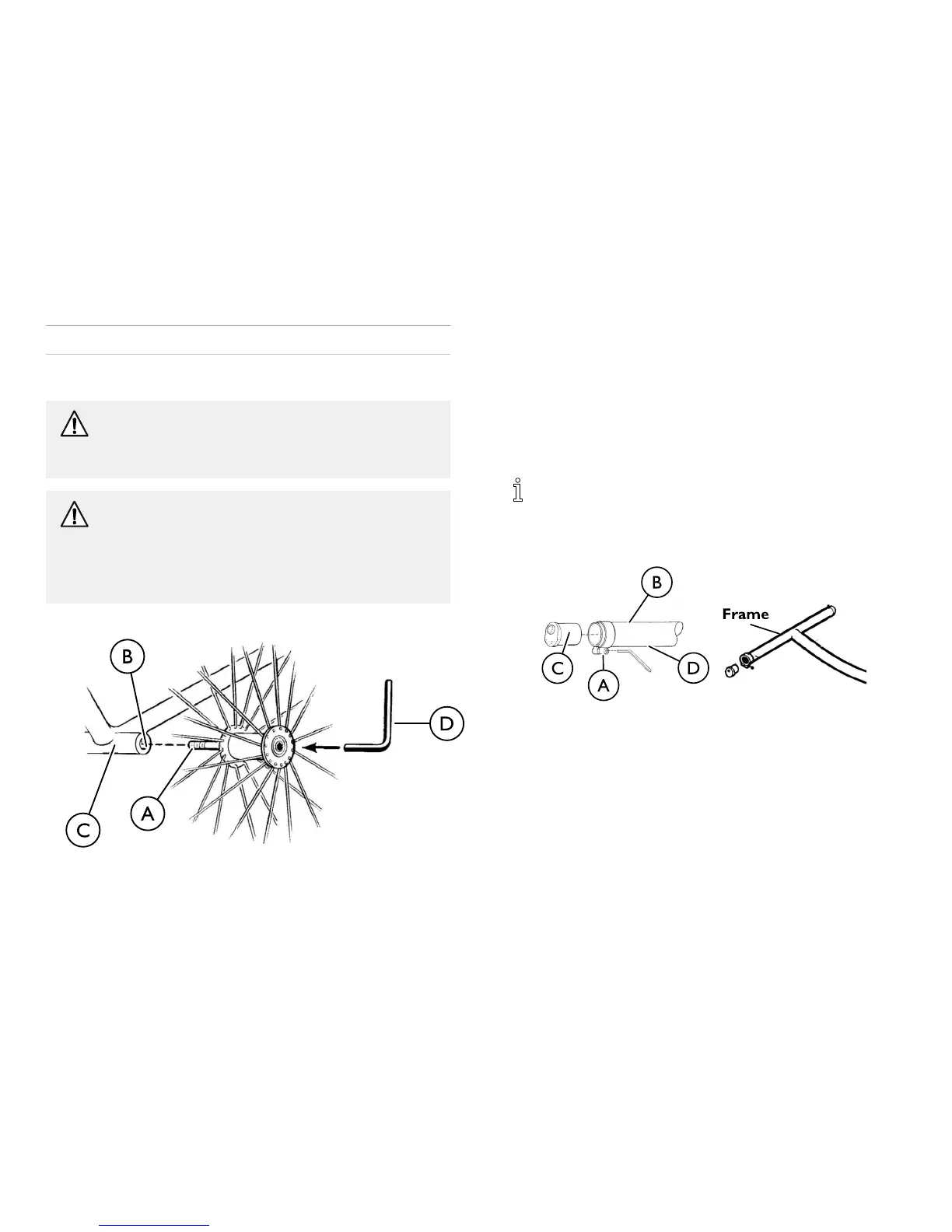 B

D

A

C

B

Frame

C

D

A