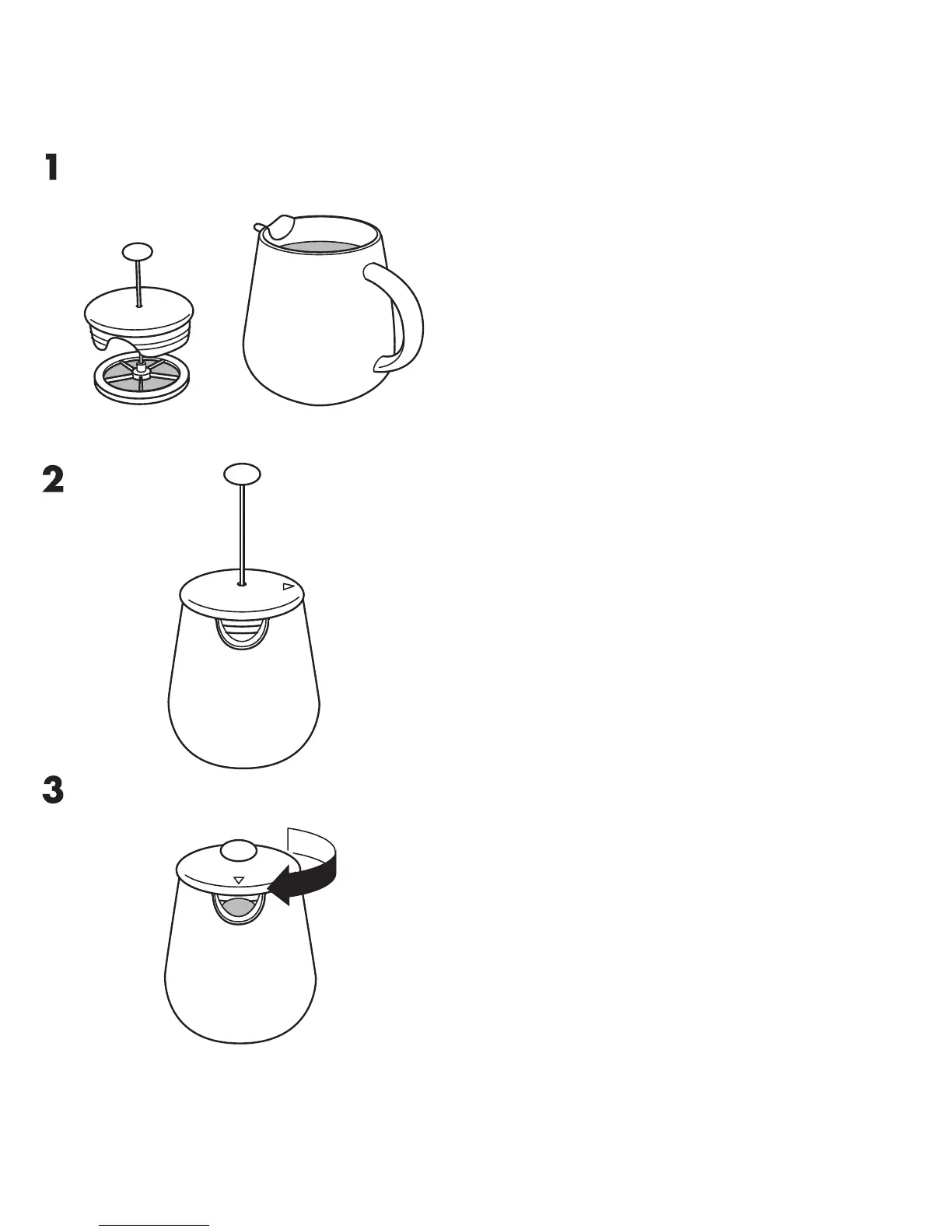 1

2

3