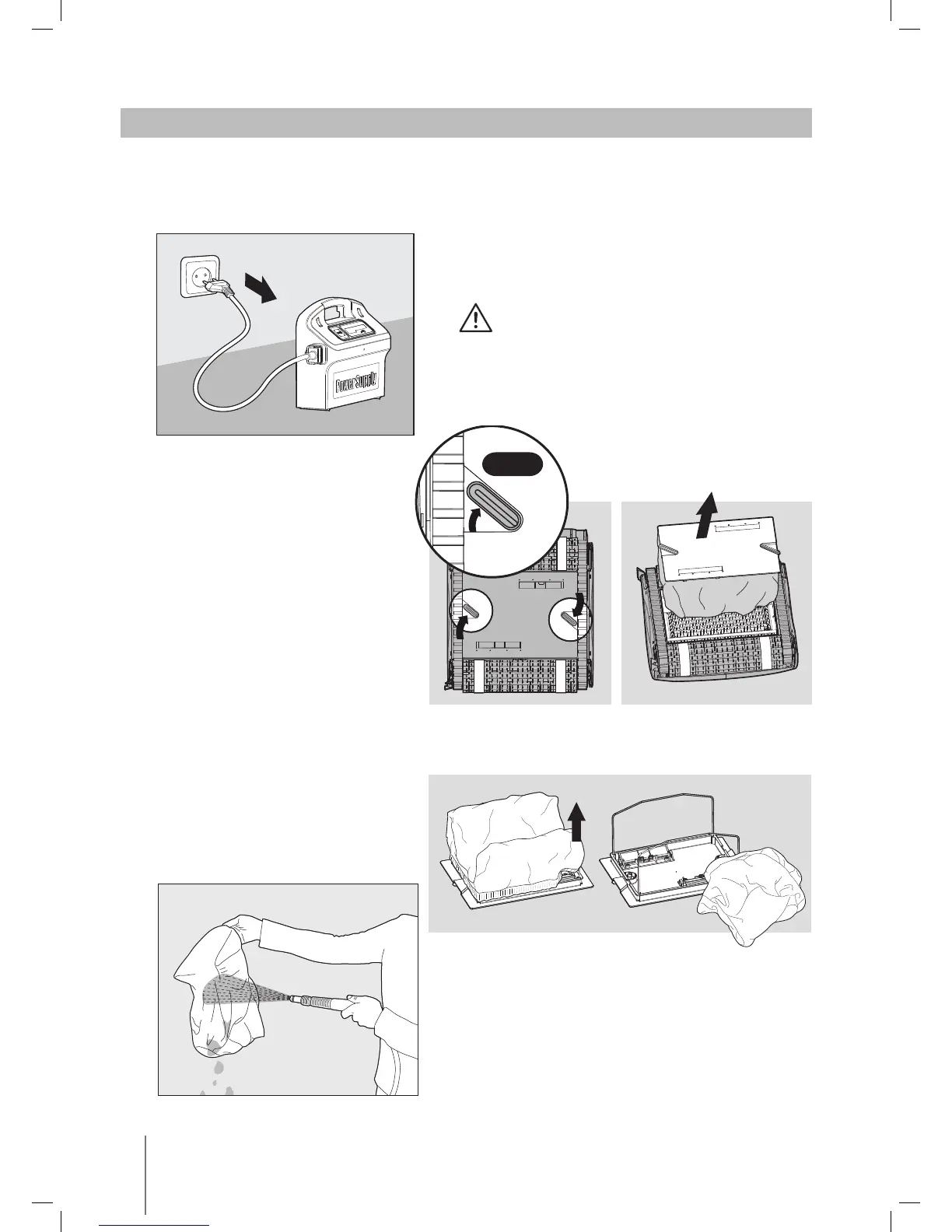 Power Supply