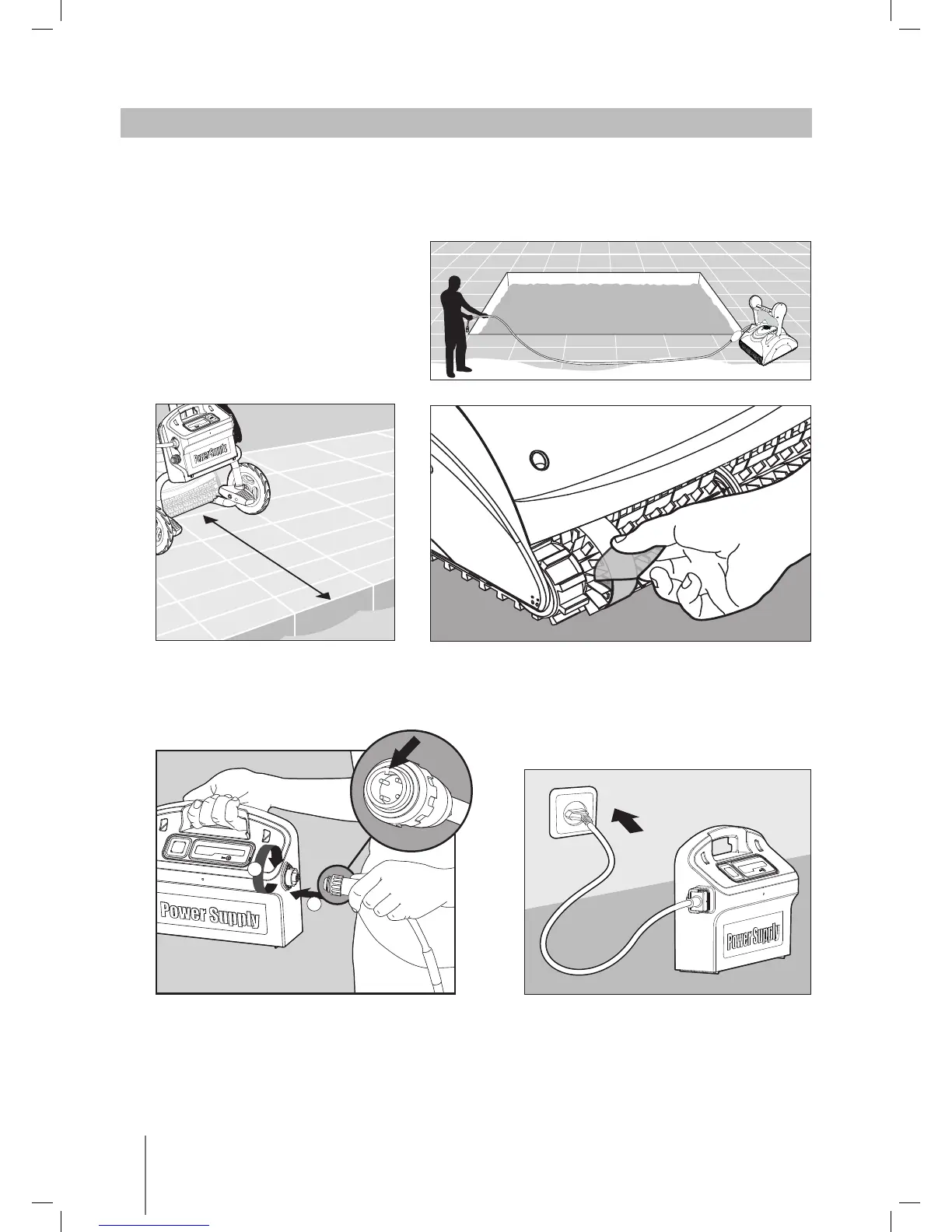 Power Supply

Power Supply

Power Supply