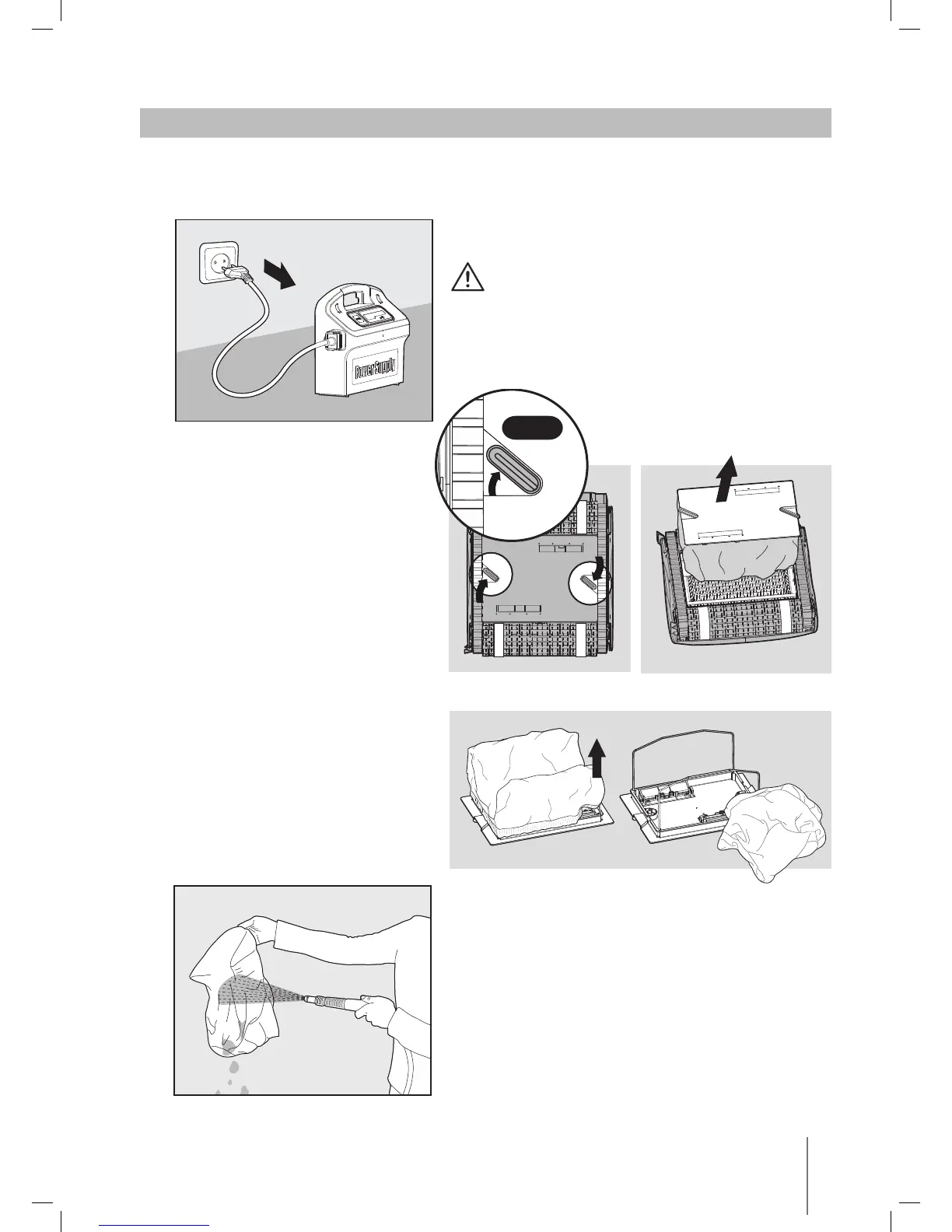 Power Supply