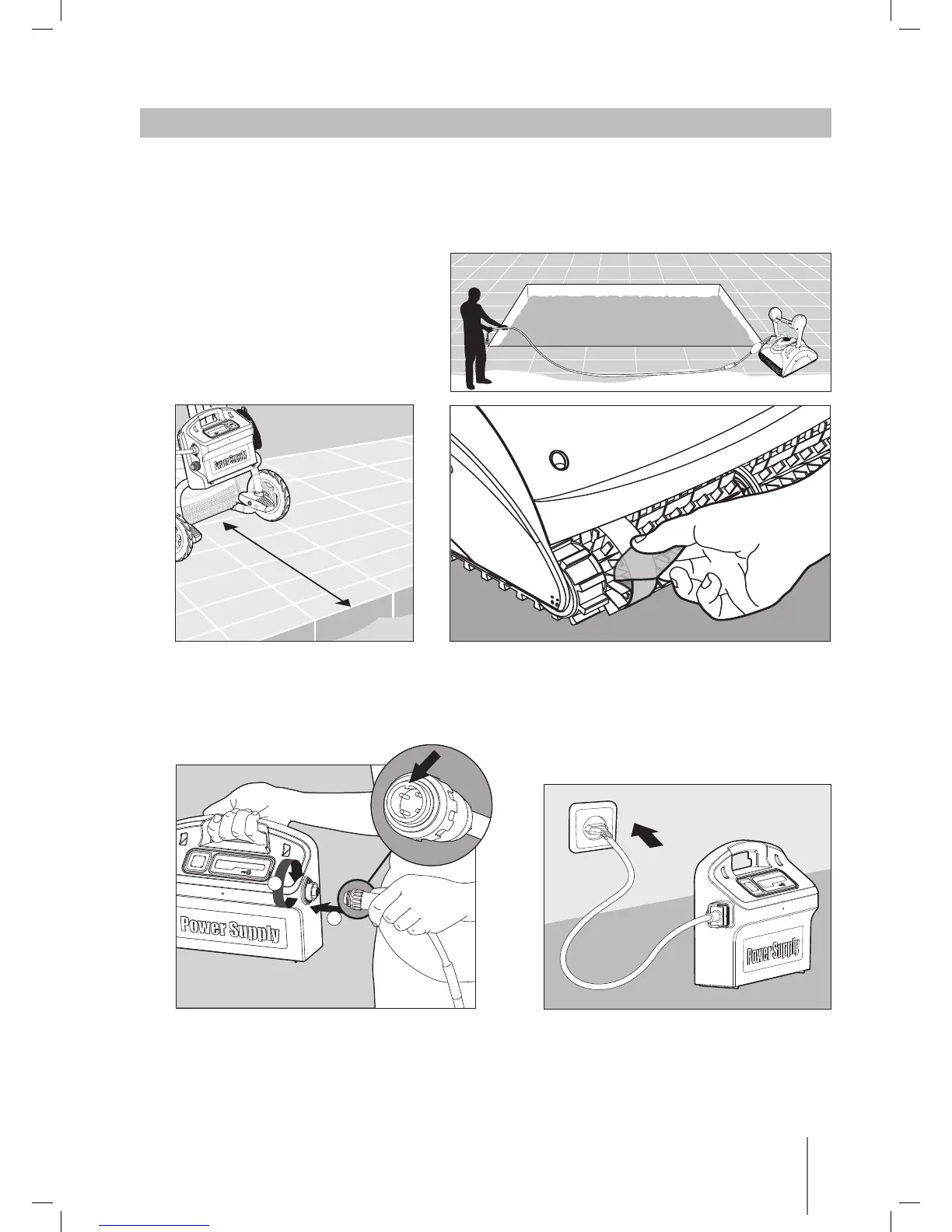 Power Supply

Power Supply

Power Supply