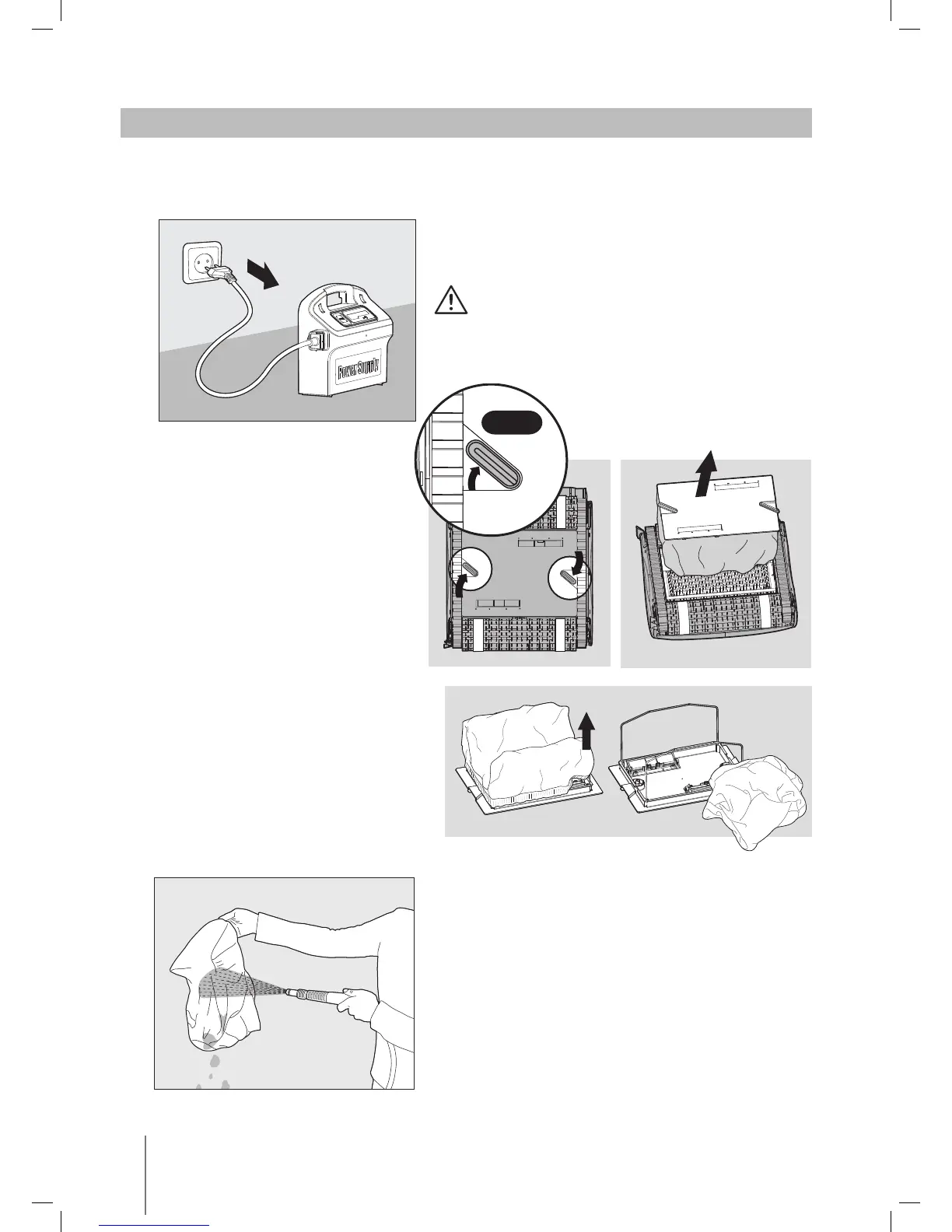 Power Supply