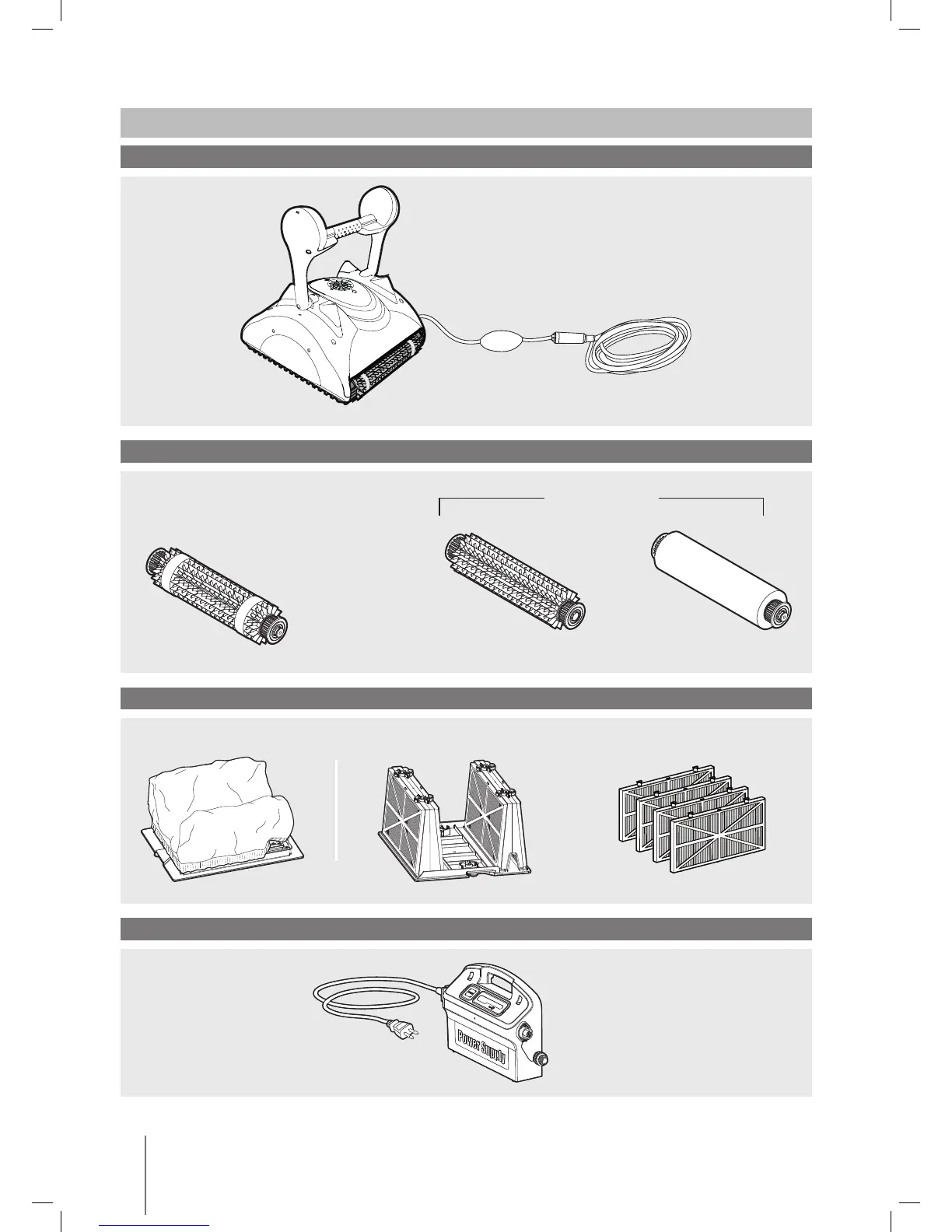 Power Supply