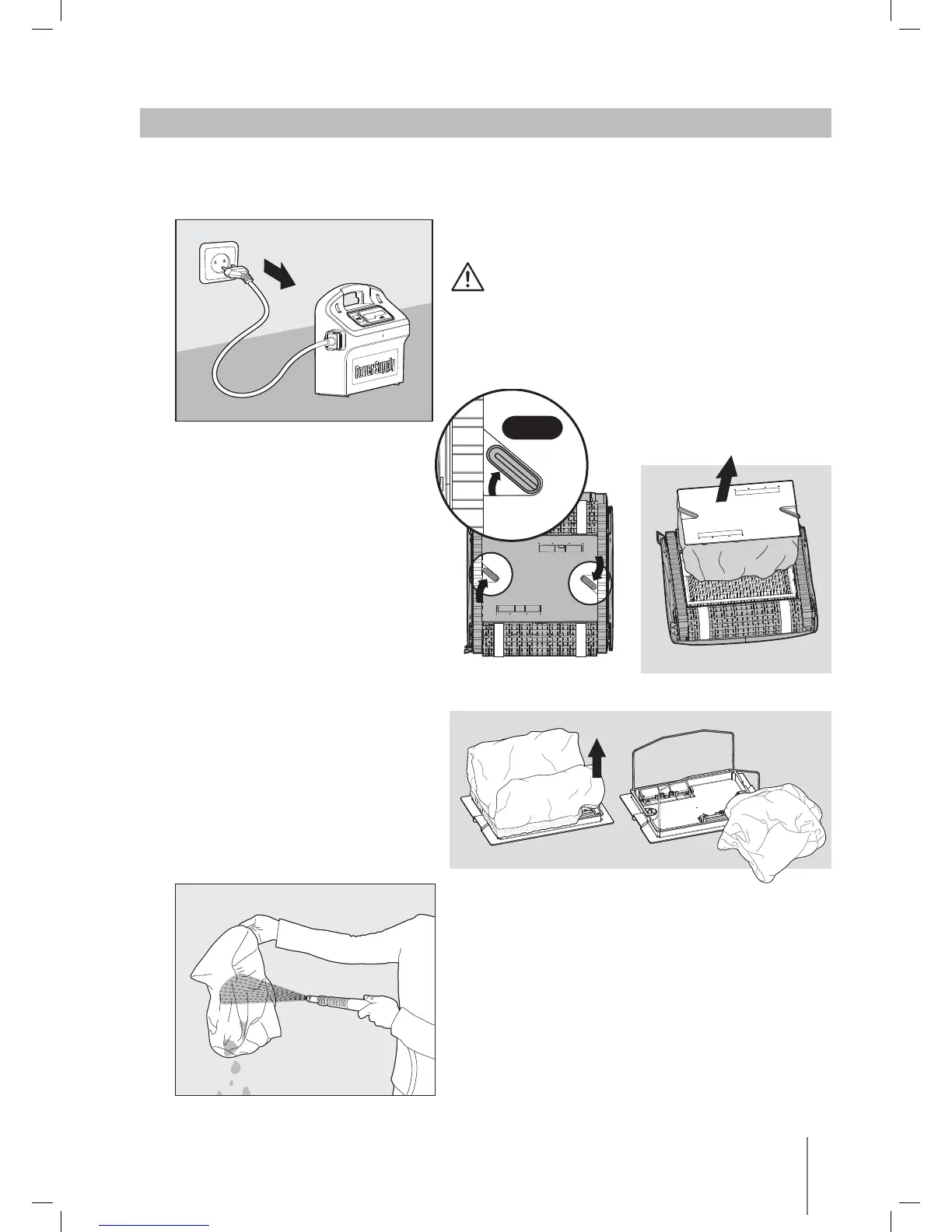 Power Supply