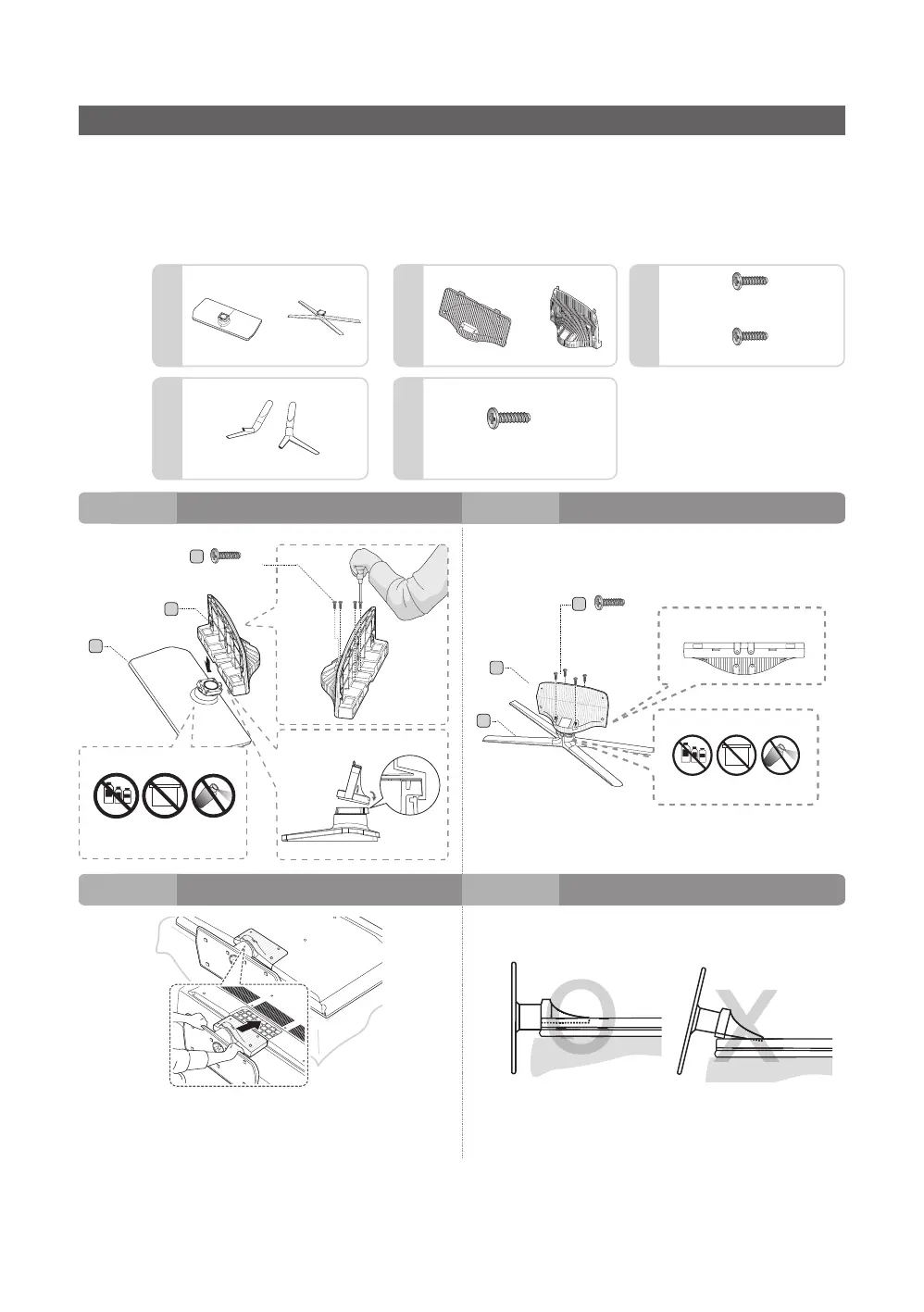 O

X