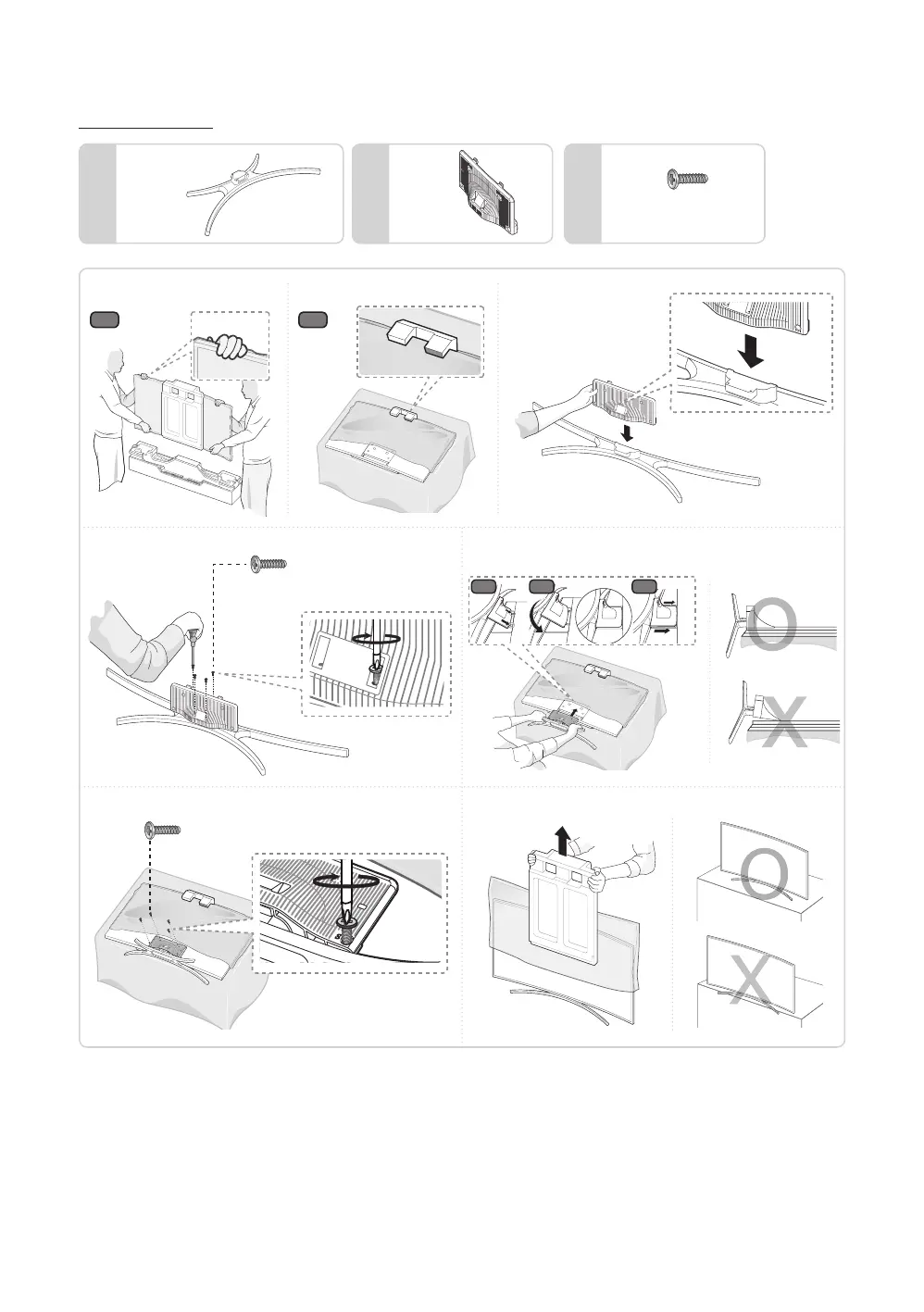 O

X

O

X