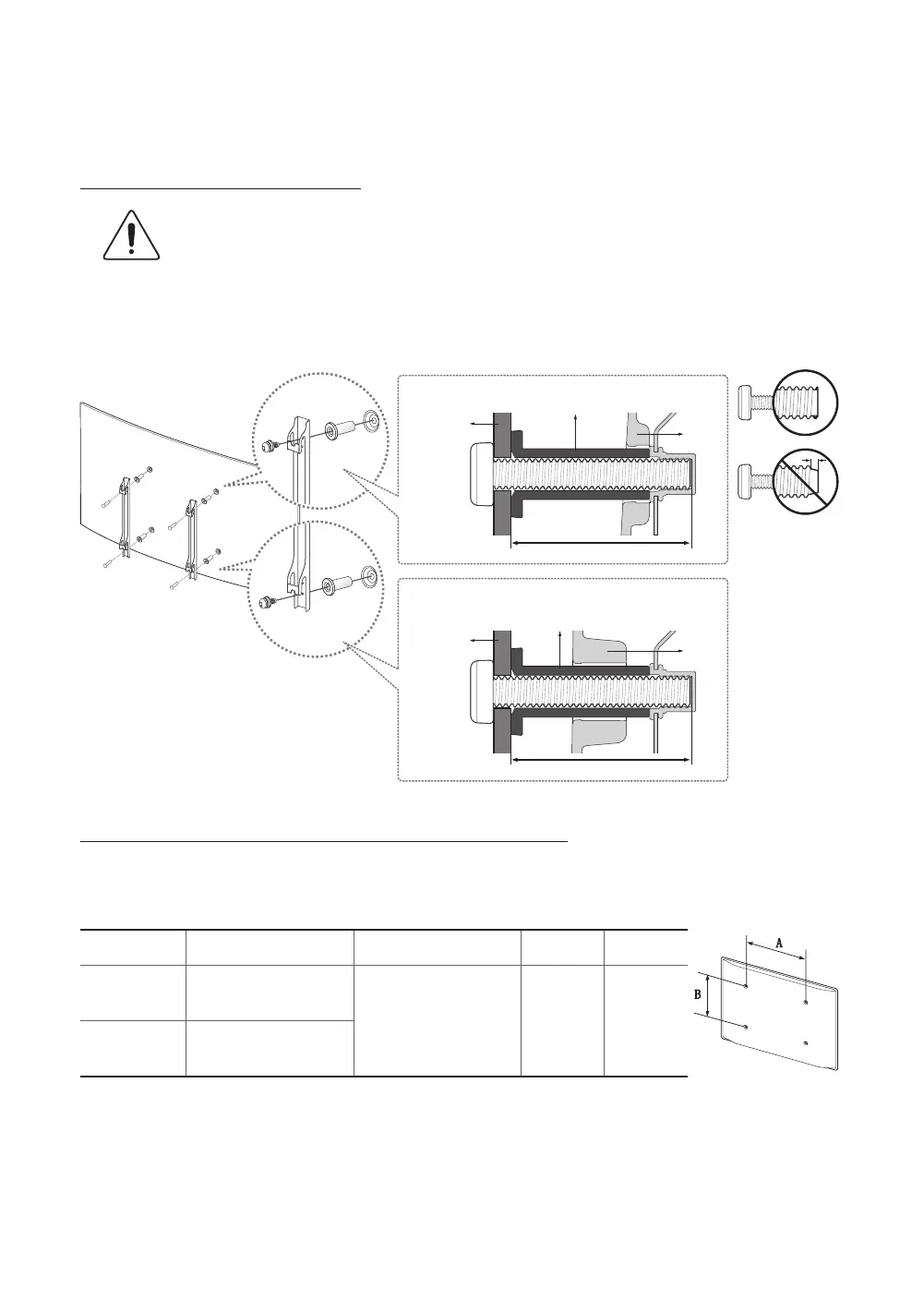 A

B