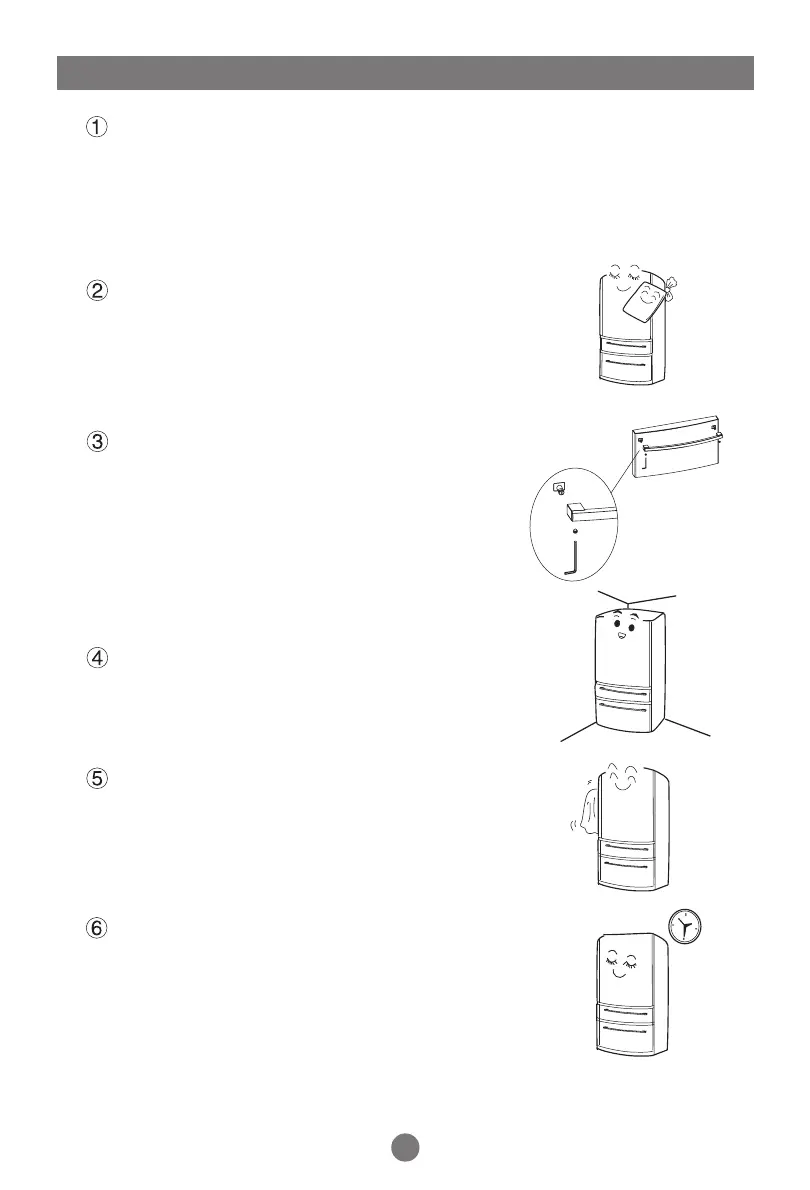 ①

②

③

④

⑤

⑥