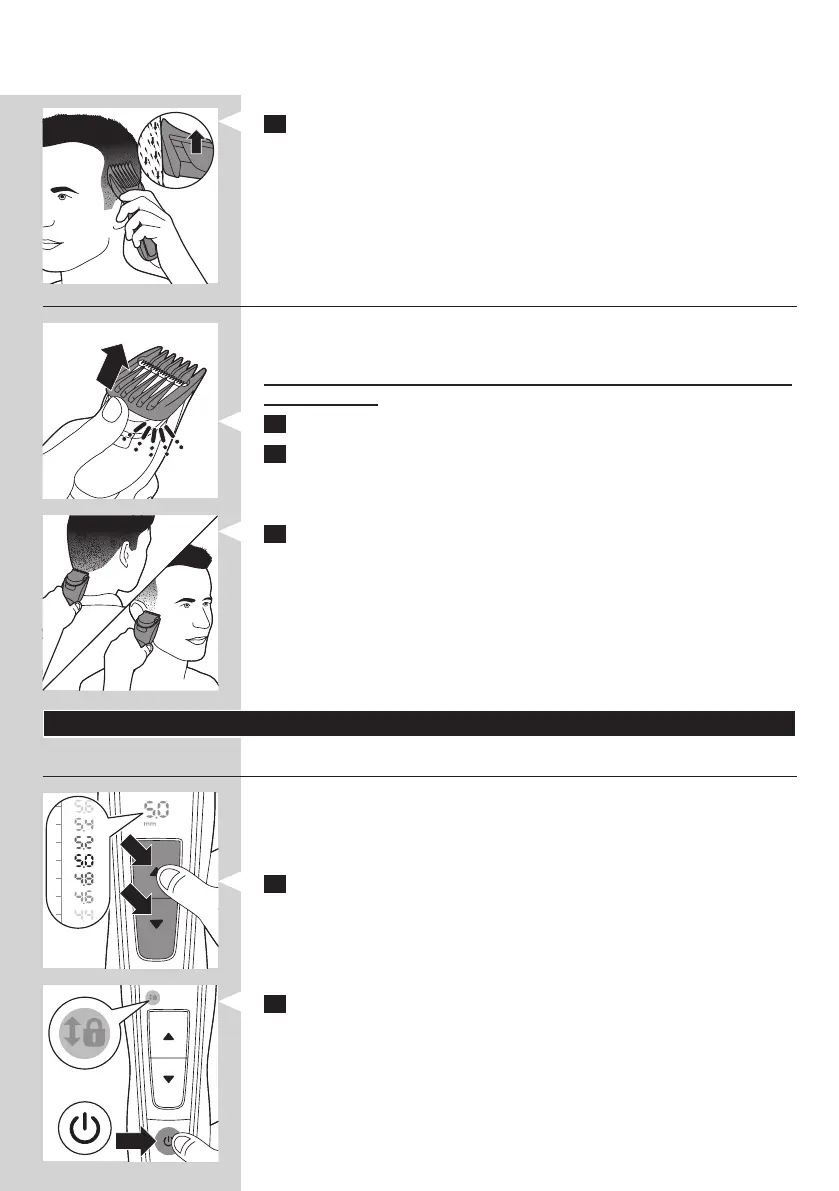 5.6
5.4
5.2
5.0
4.8
4.6
4.4

5.0
mm