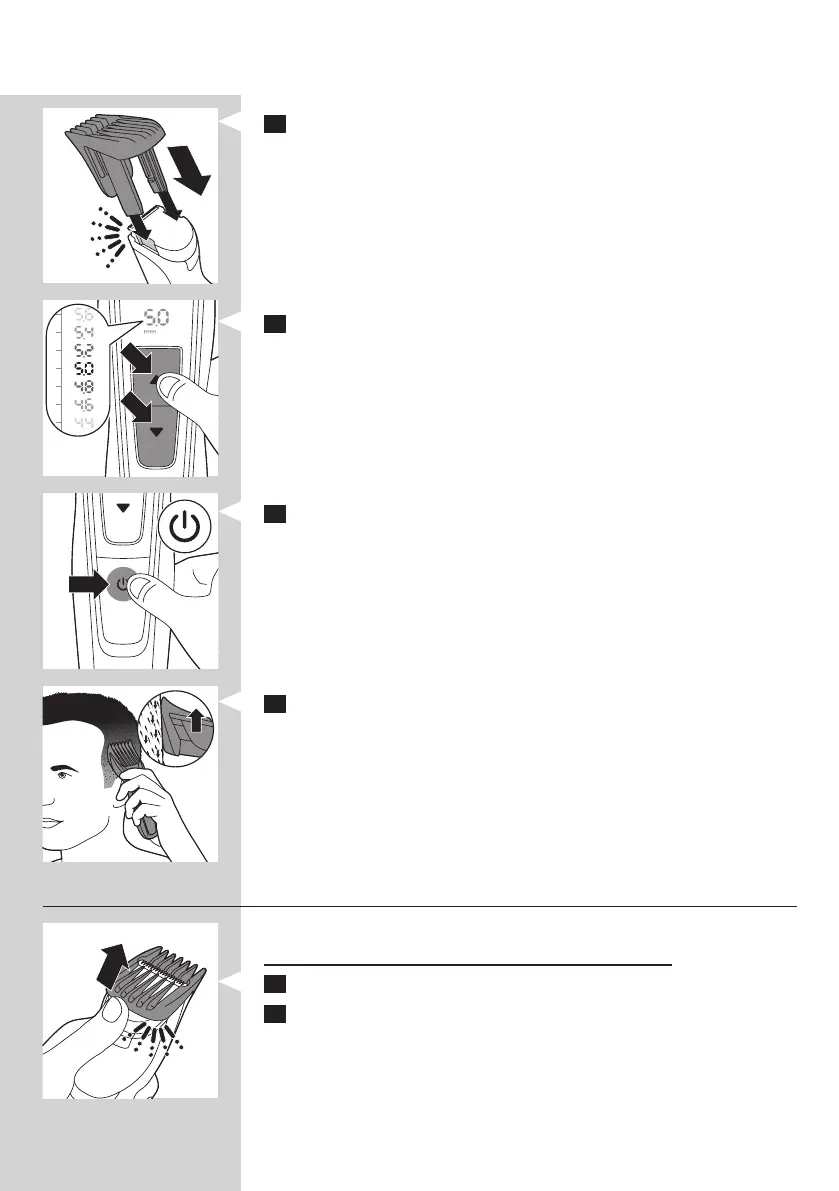 5.6
5.4
5.2
5.0
4.8
4.6
4.4

5.0
mm