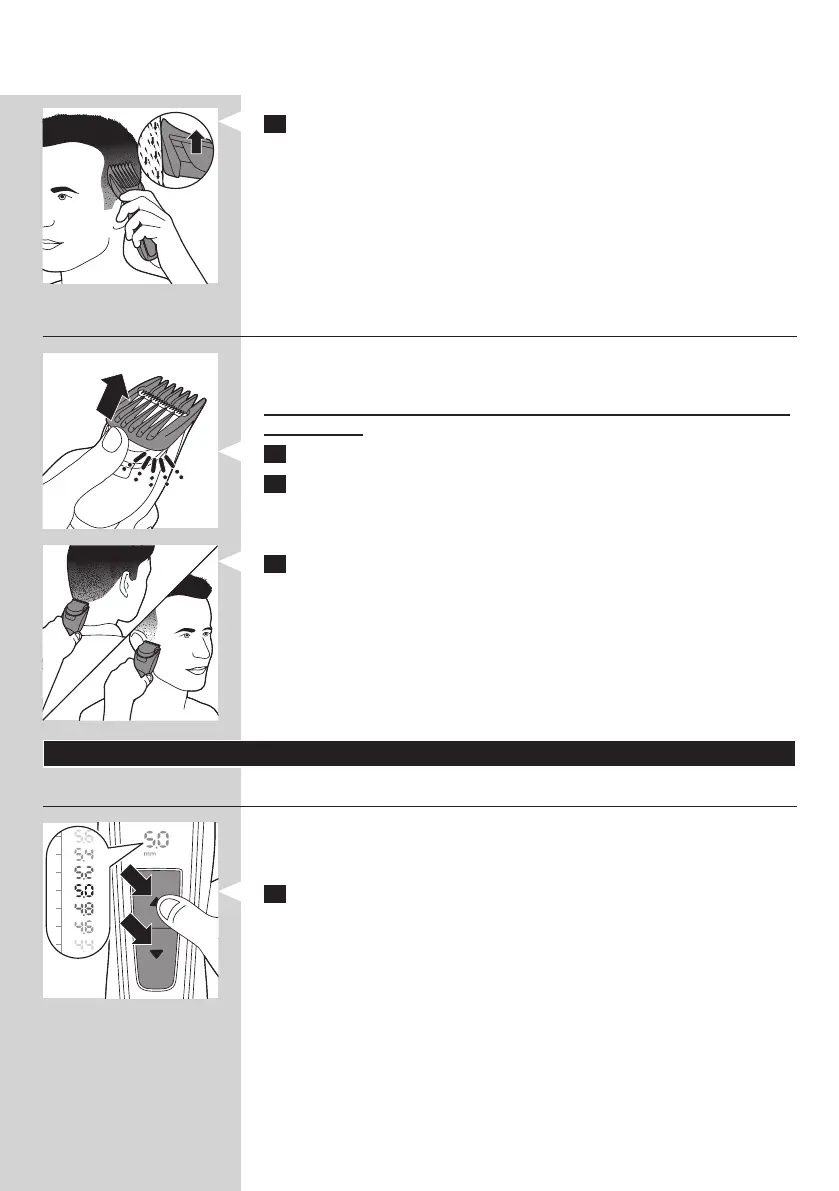 5.6
5.4
5.2
5.0
4.8
4.6
4.4

5.0
mm