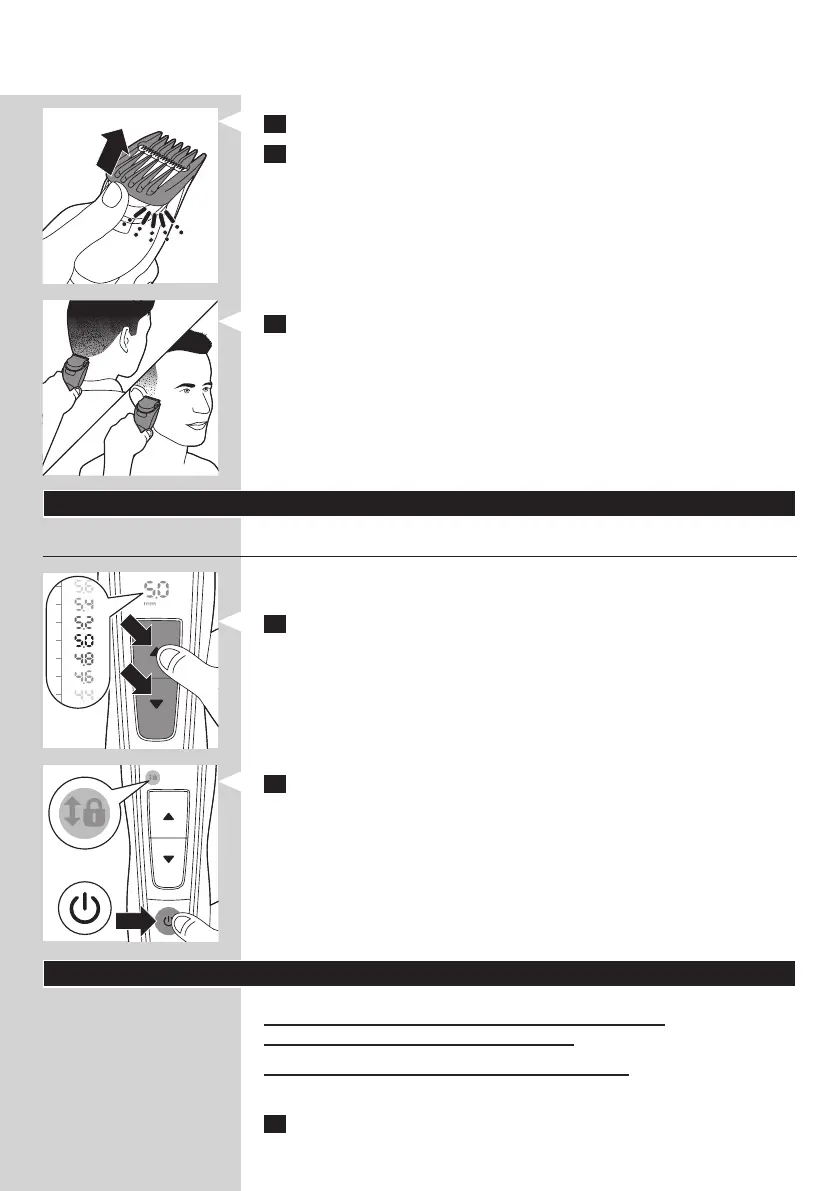 5.6
5.4
5.2
5.0
4.8
4.6
4.4

5.0
mm