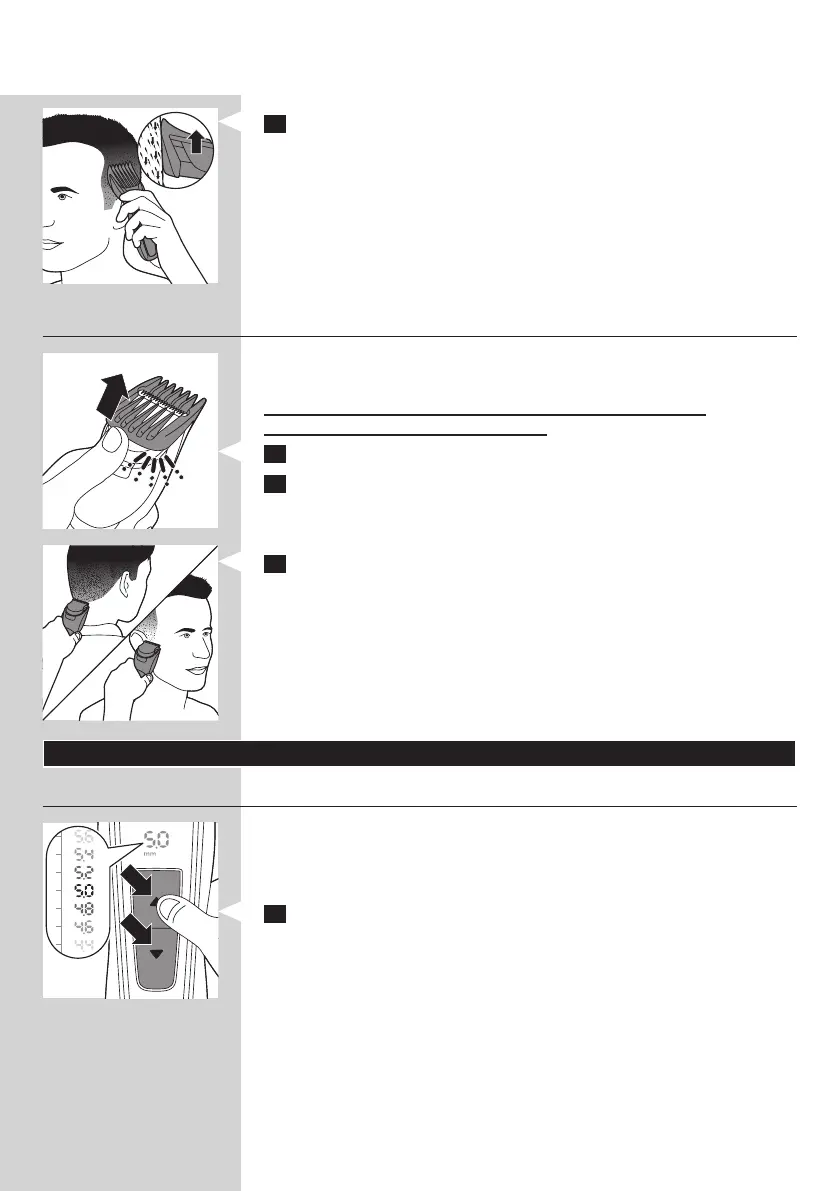 5.6
5.4
5.2
5.0
4.8
4.6
4.4
5.0
mm