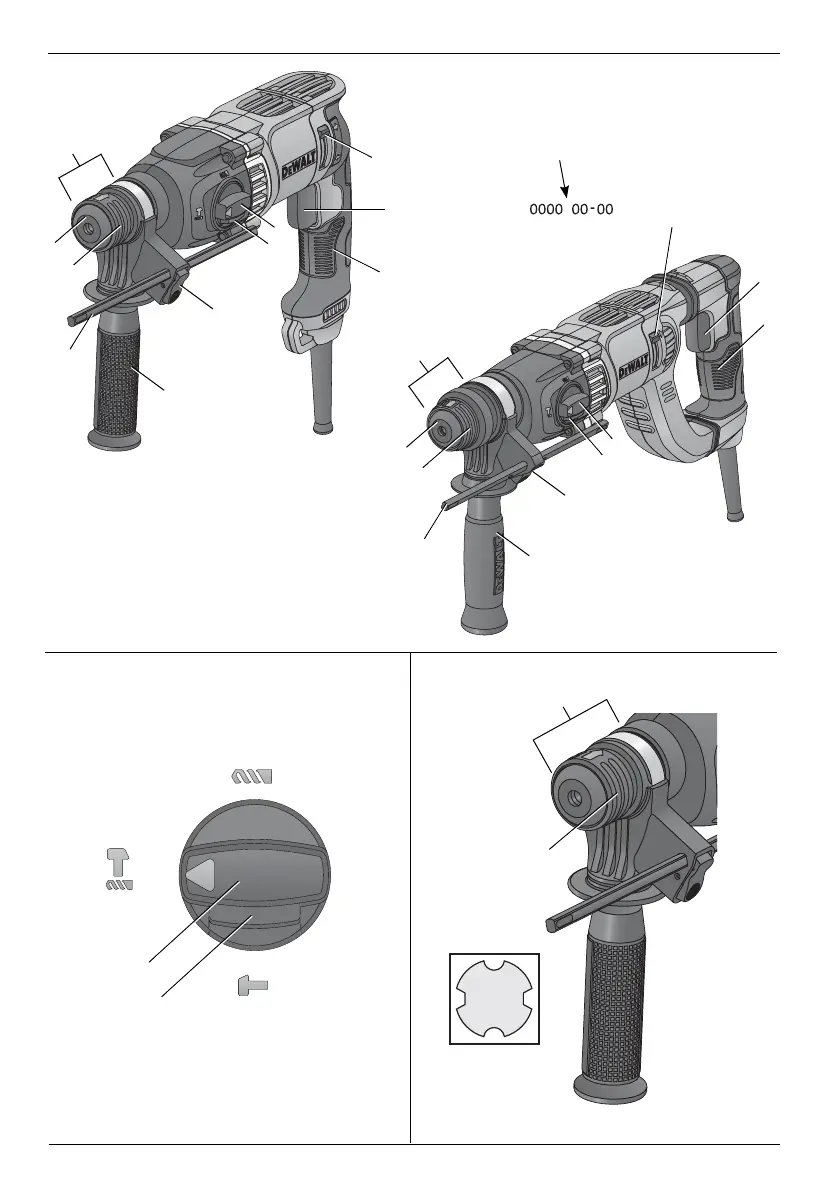 DEWALT

0000 00-00

DEWALT