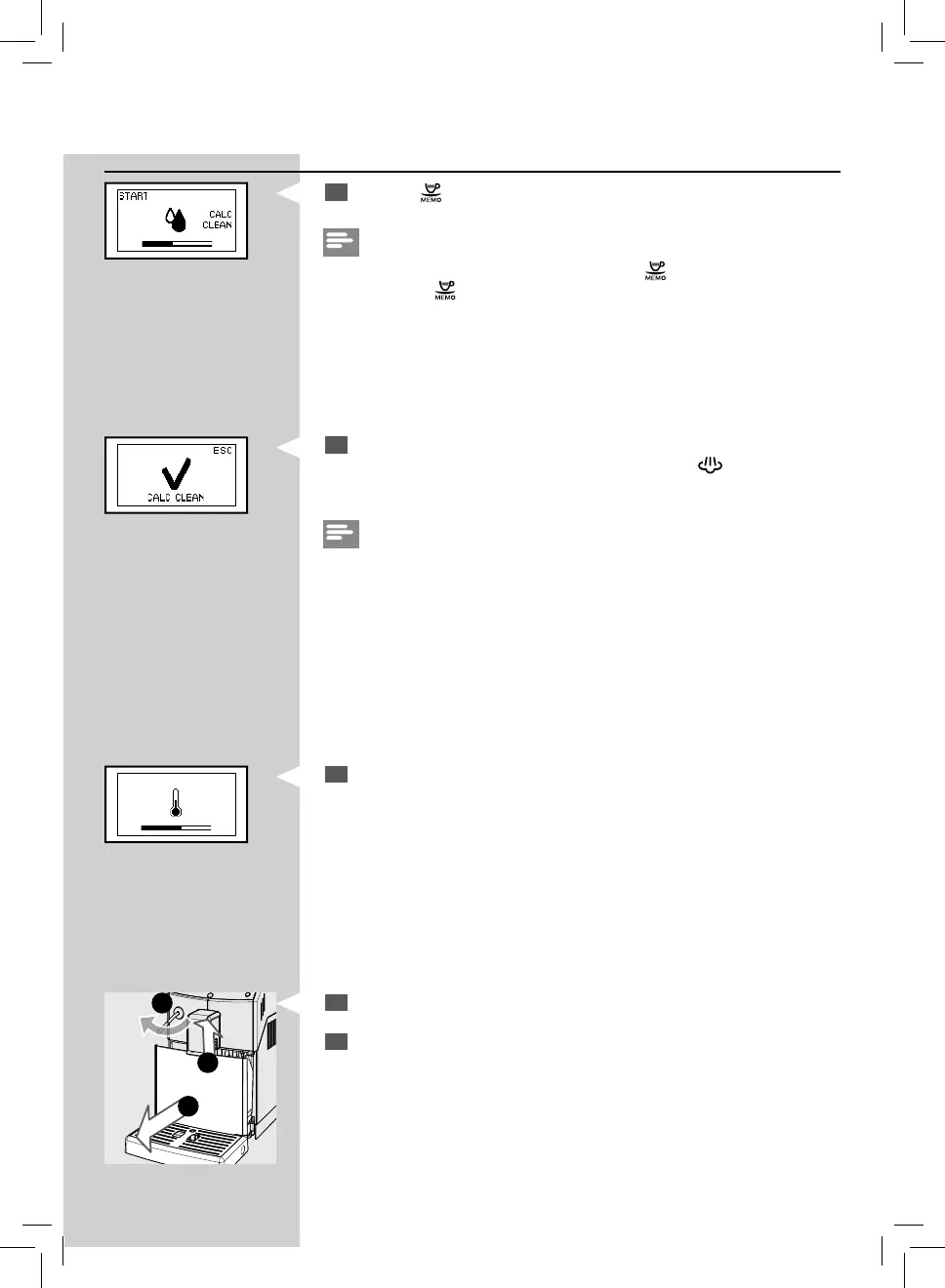 START

CALC
CLEAN

MEMO

MEMO

MEMO

ESC

CALC CLEAN