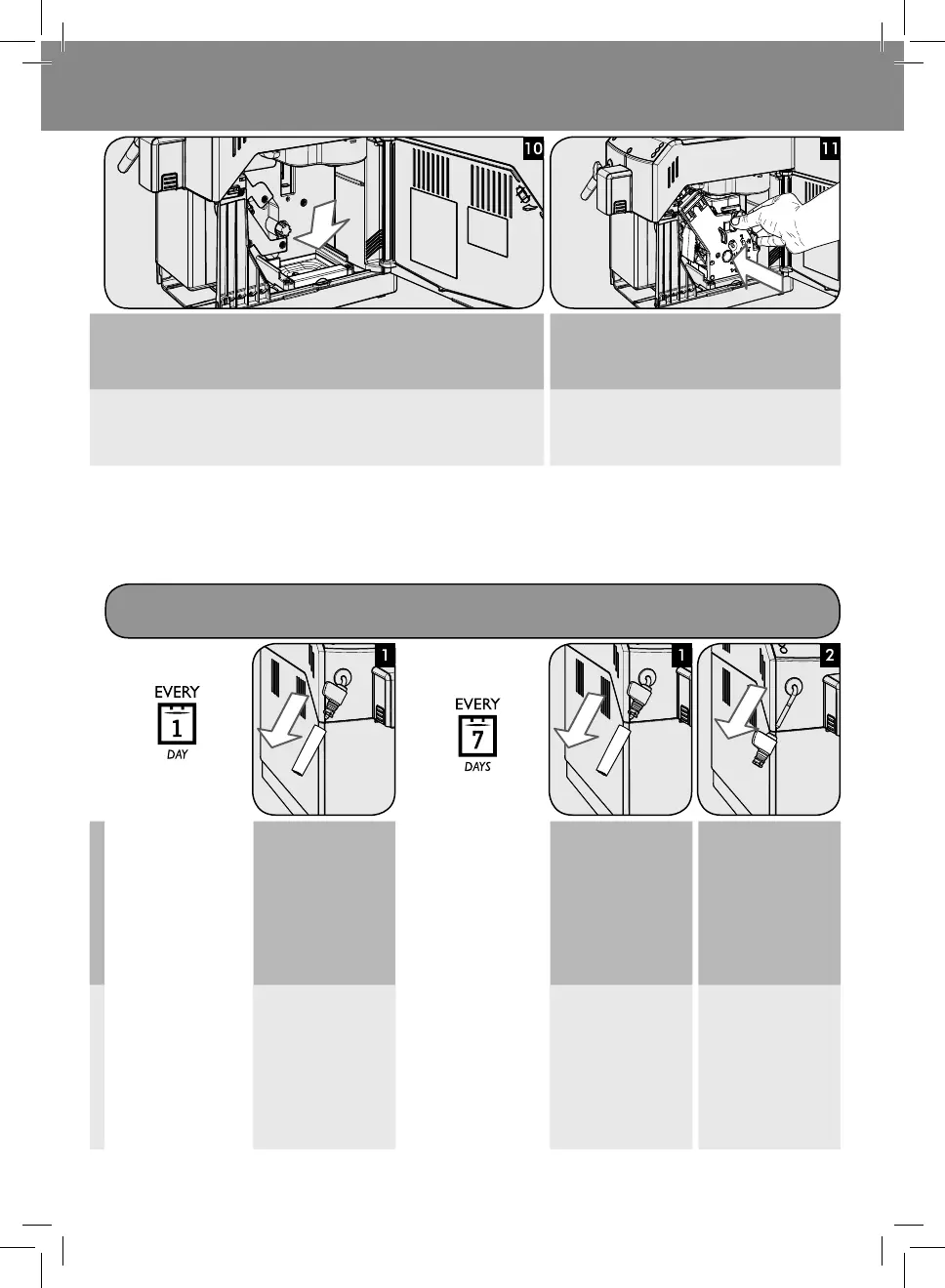 10

11

EVERY
1
DAY

1

EVERY
7
DAYS

1

2