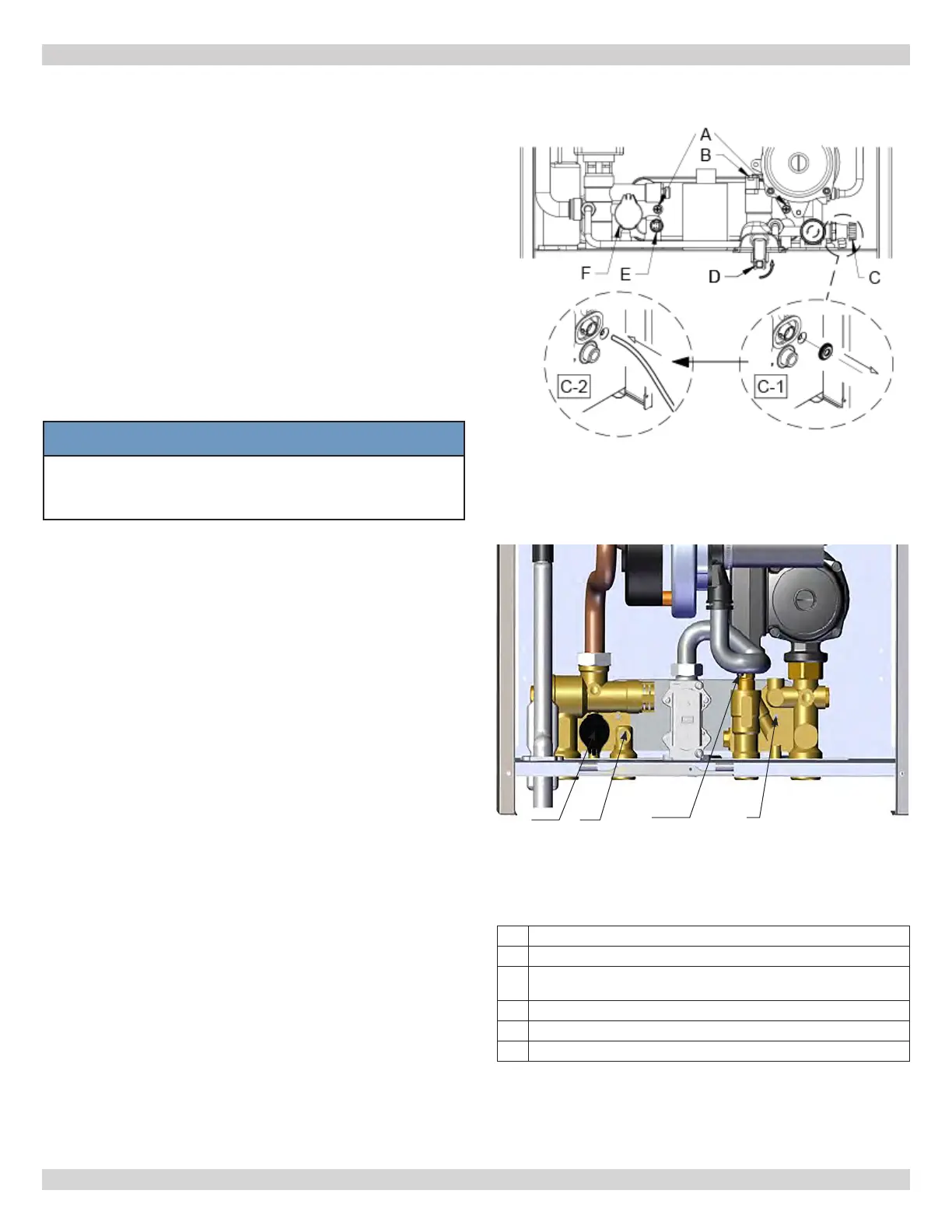 A
B
F
E
D
C
C-2
C-1