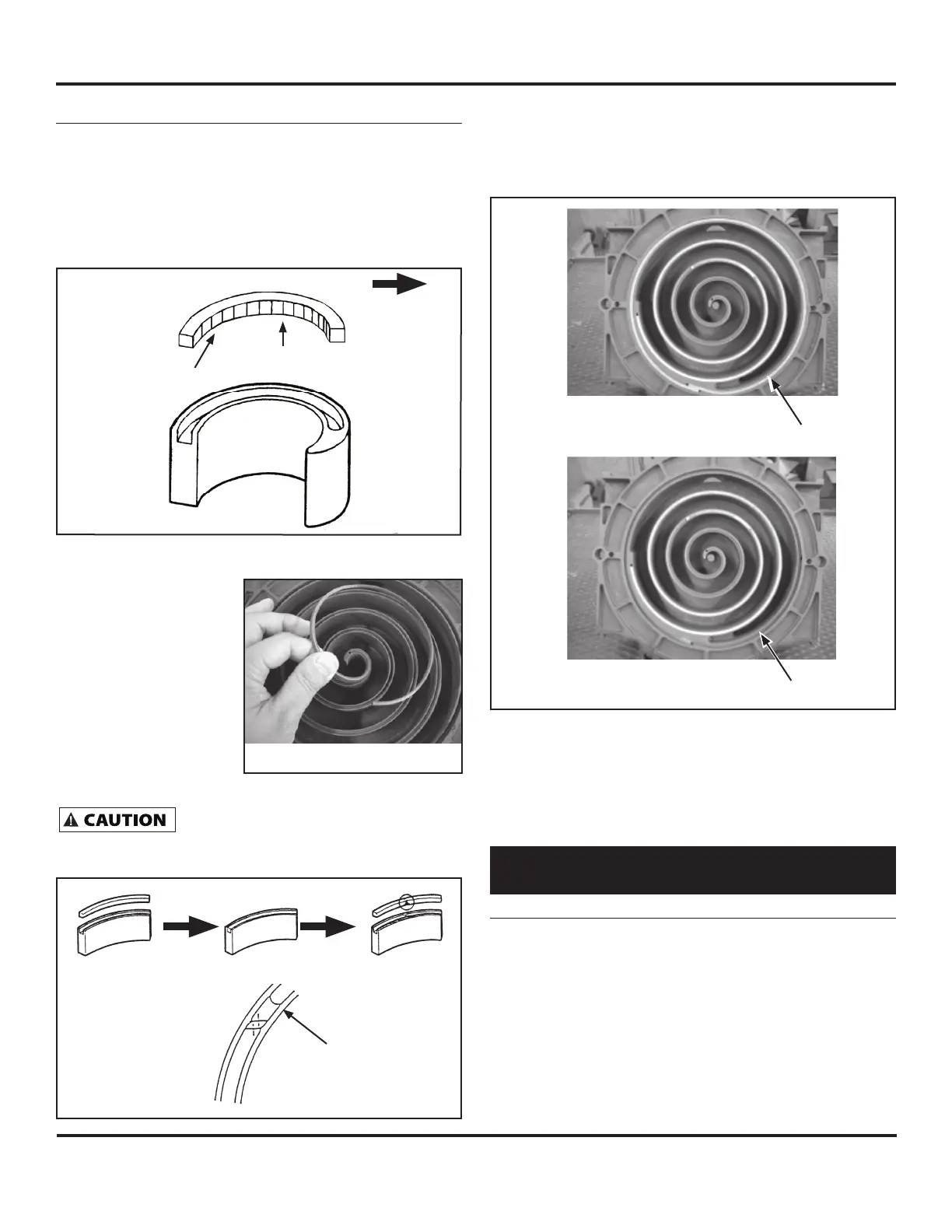 CAUTION