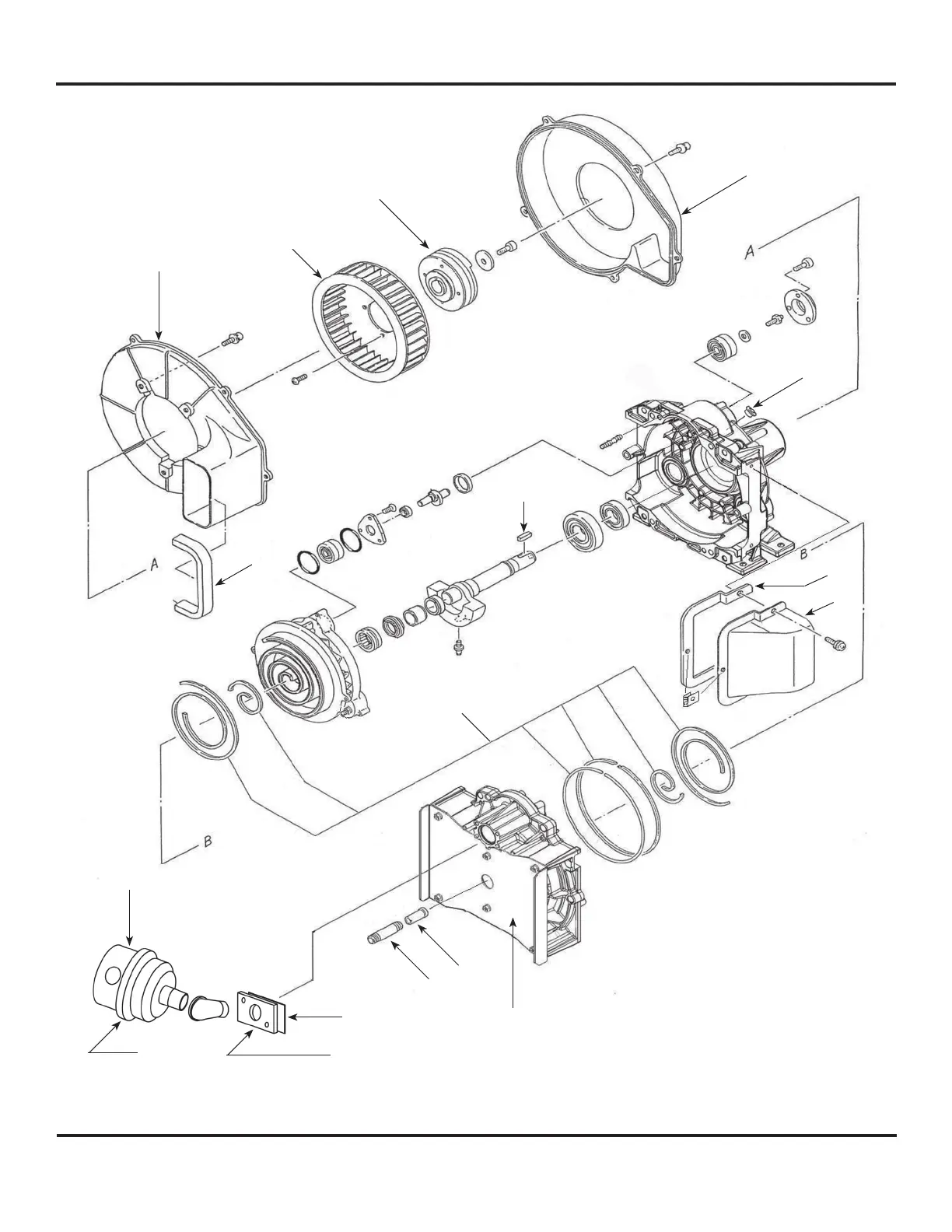 A

A

B

B