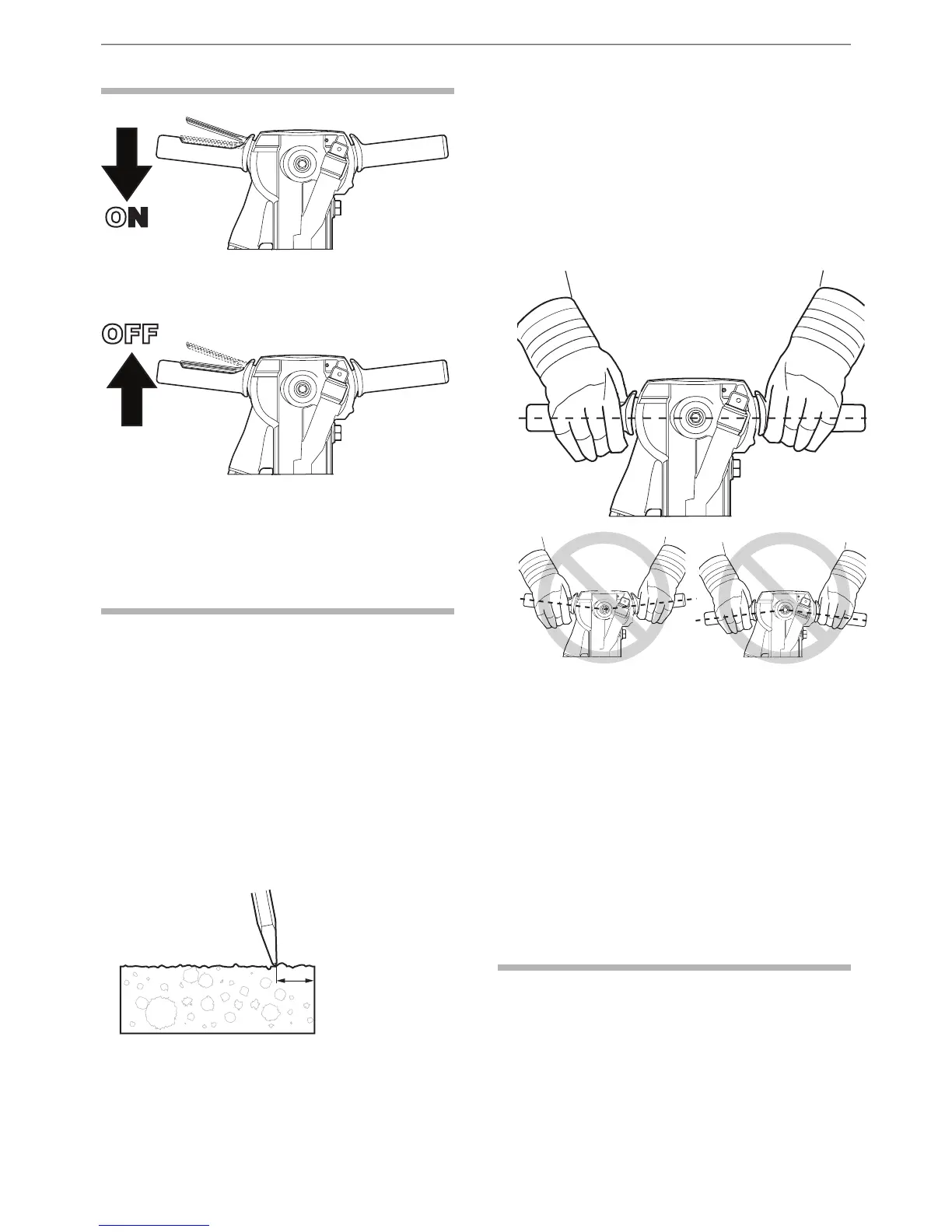 ON

OFF