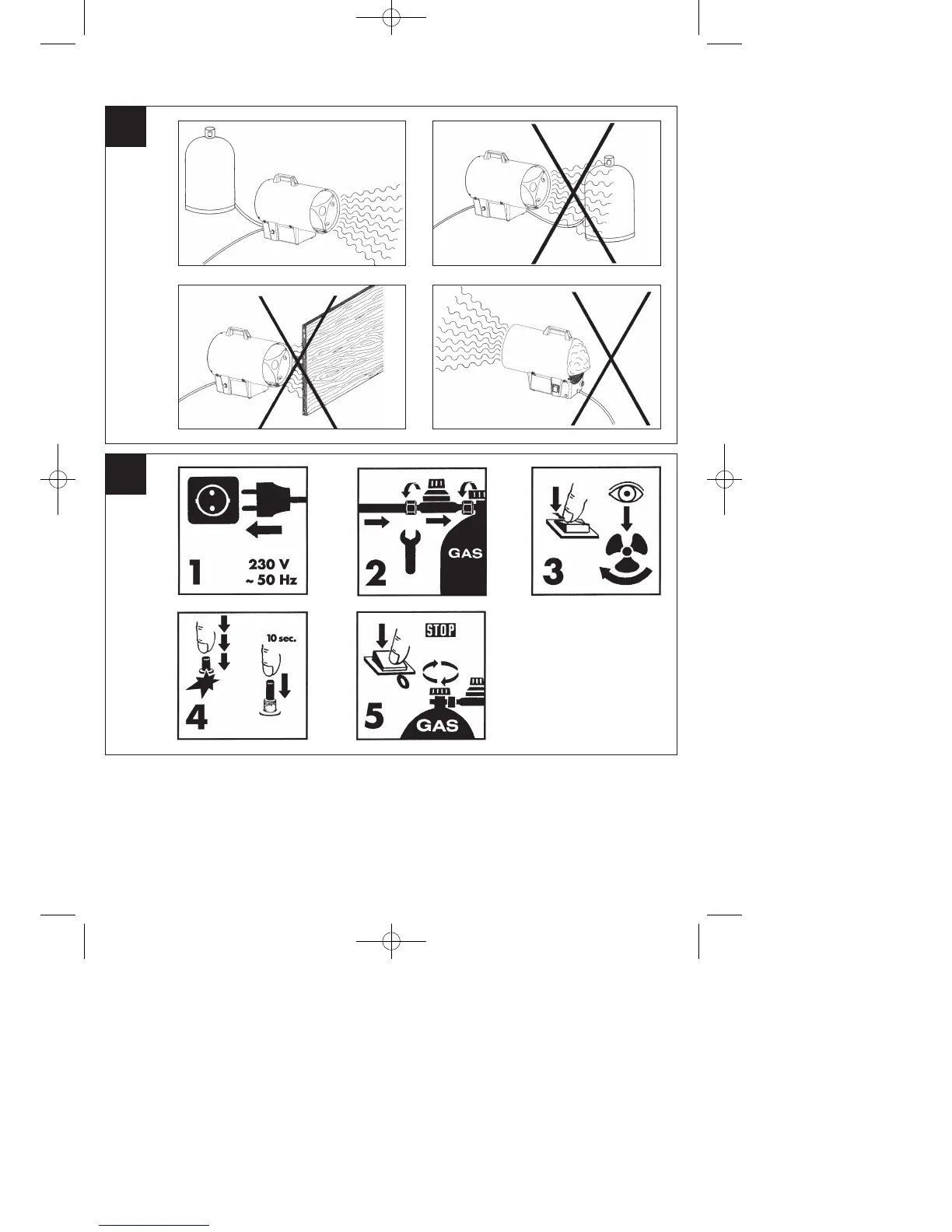 1
230 V
~ 50 Hz

2
GAS

3

4
10 sec.

5
STOP
GAS