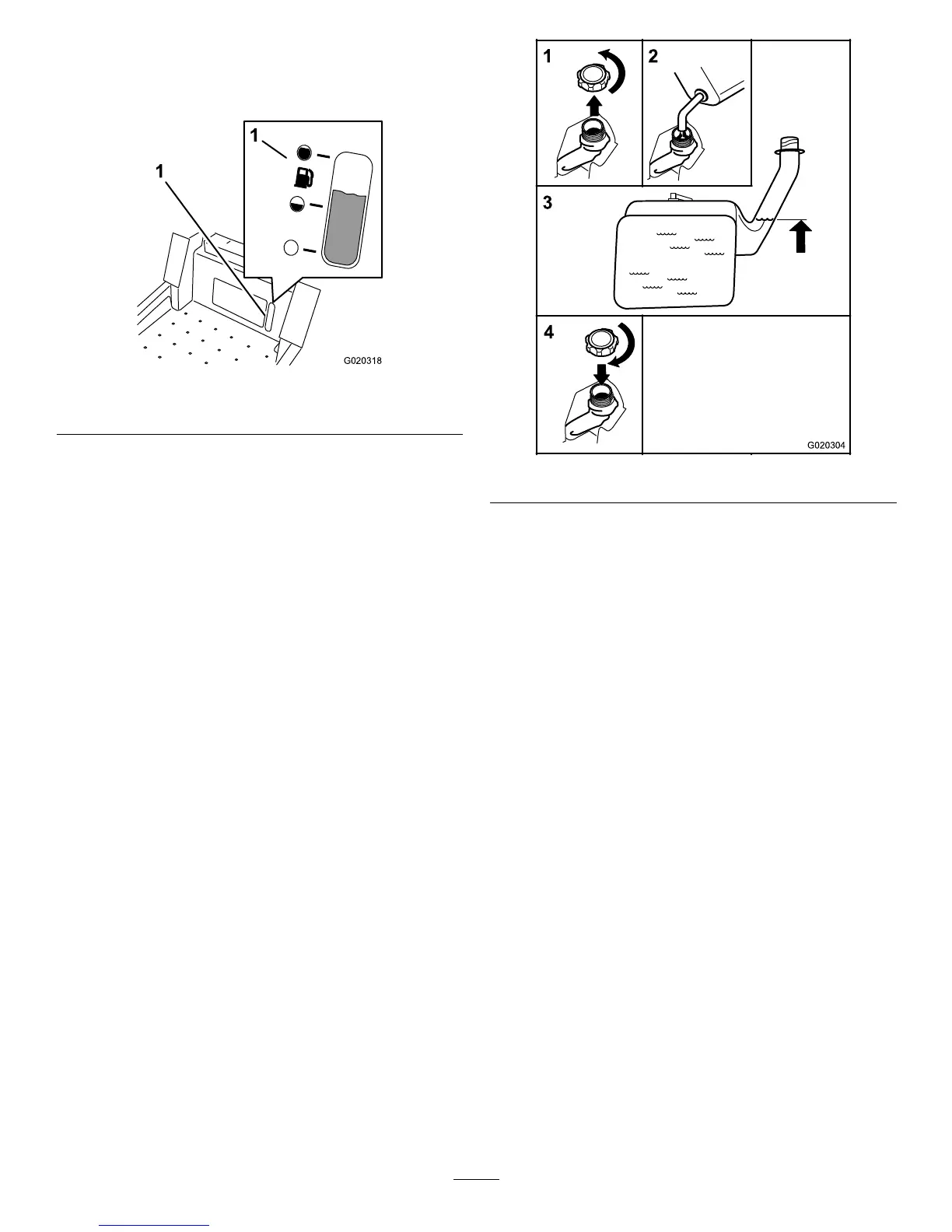 1

1

G020318

1

2

3

4

G020304