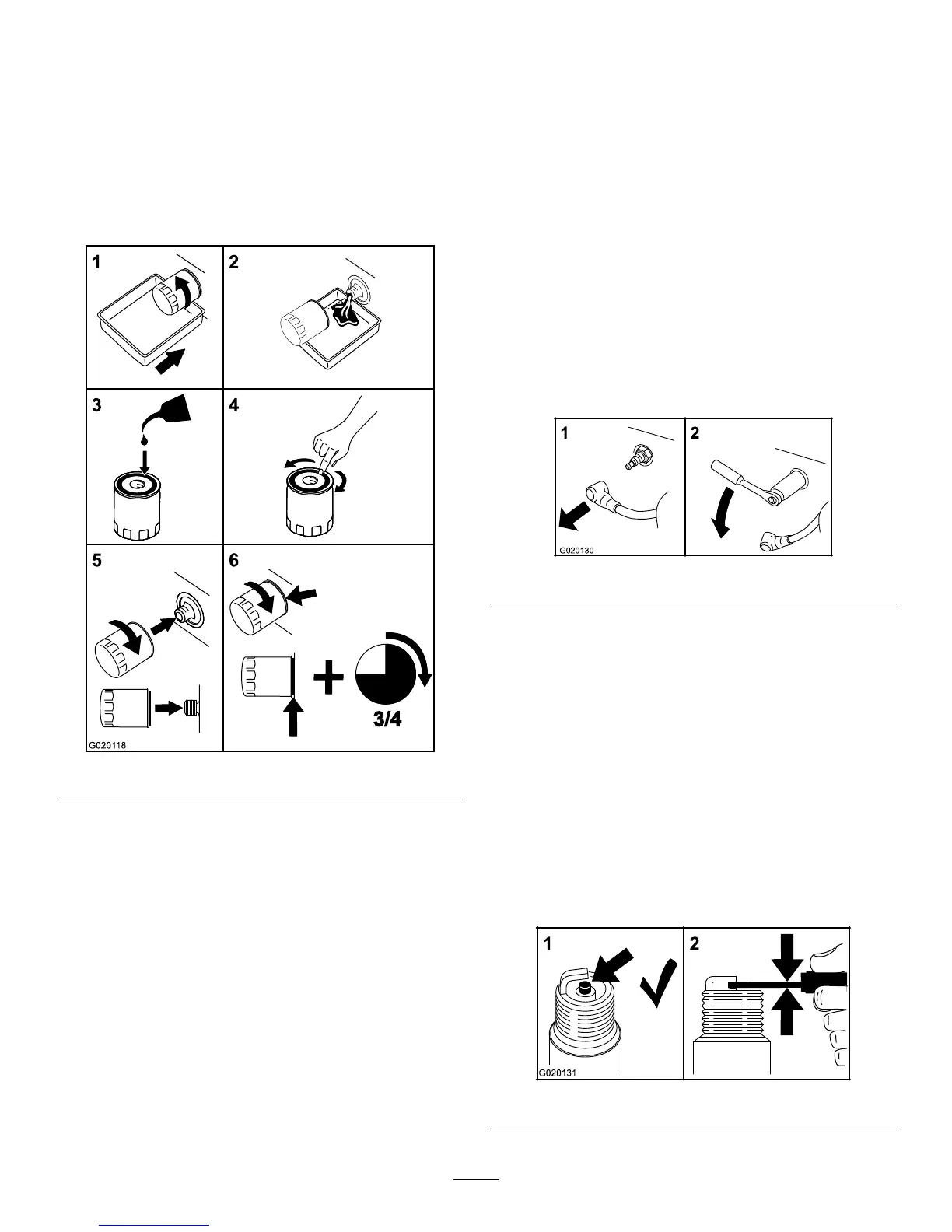 1

2

3

4

5

6

3/4

G020118

1

2

G020130

1

2

G020131