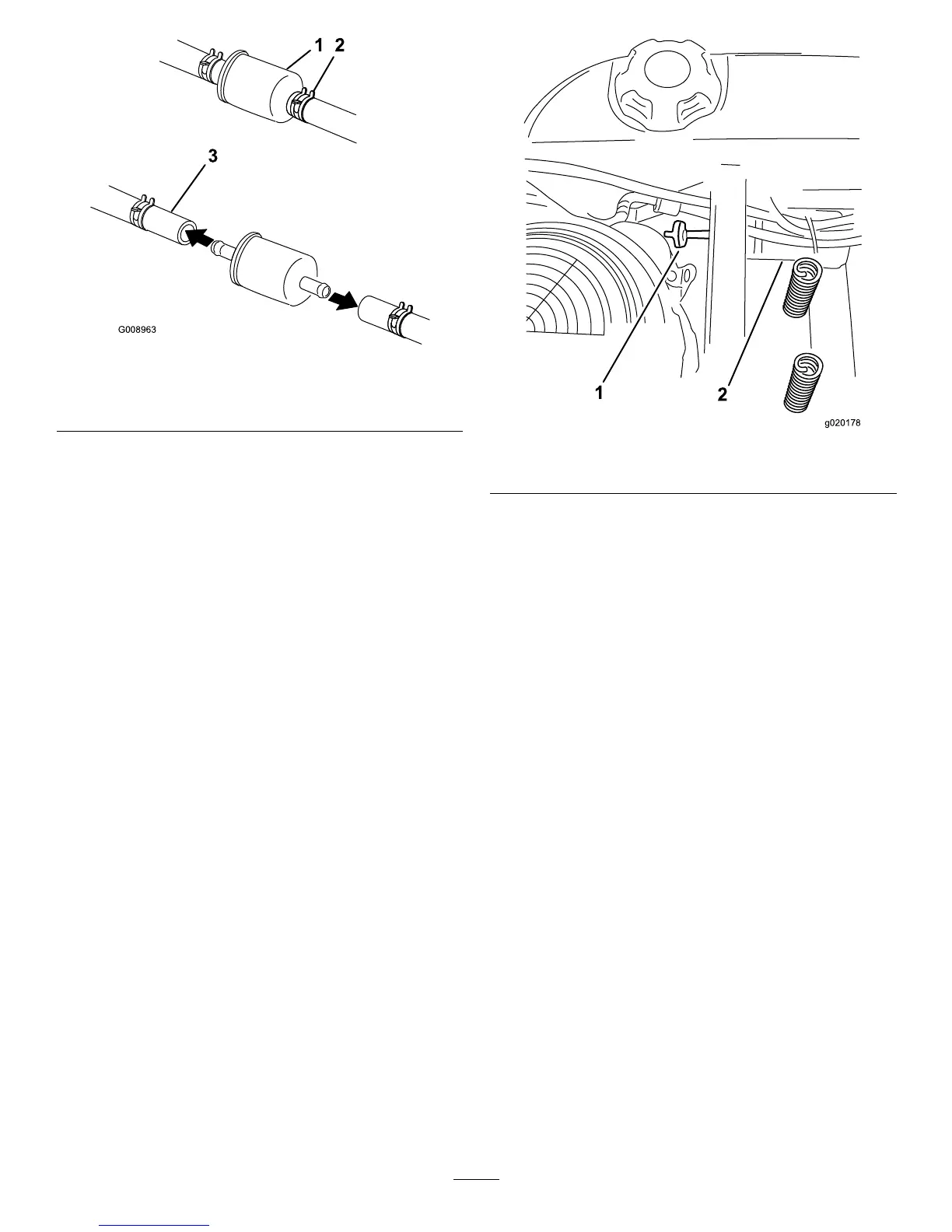 1 2

3

G008963

1

2

g020178