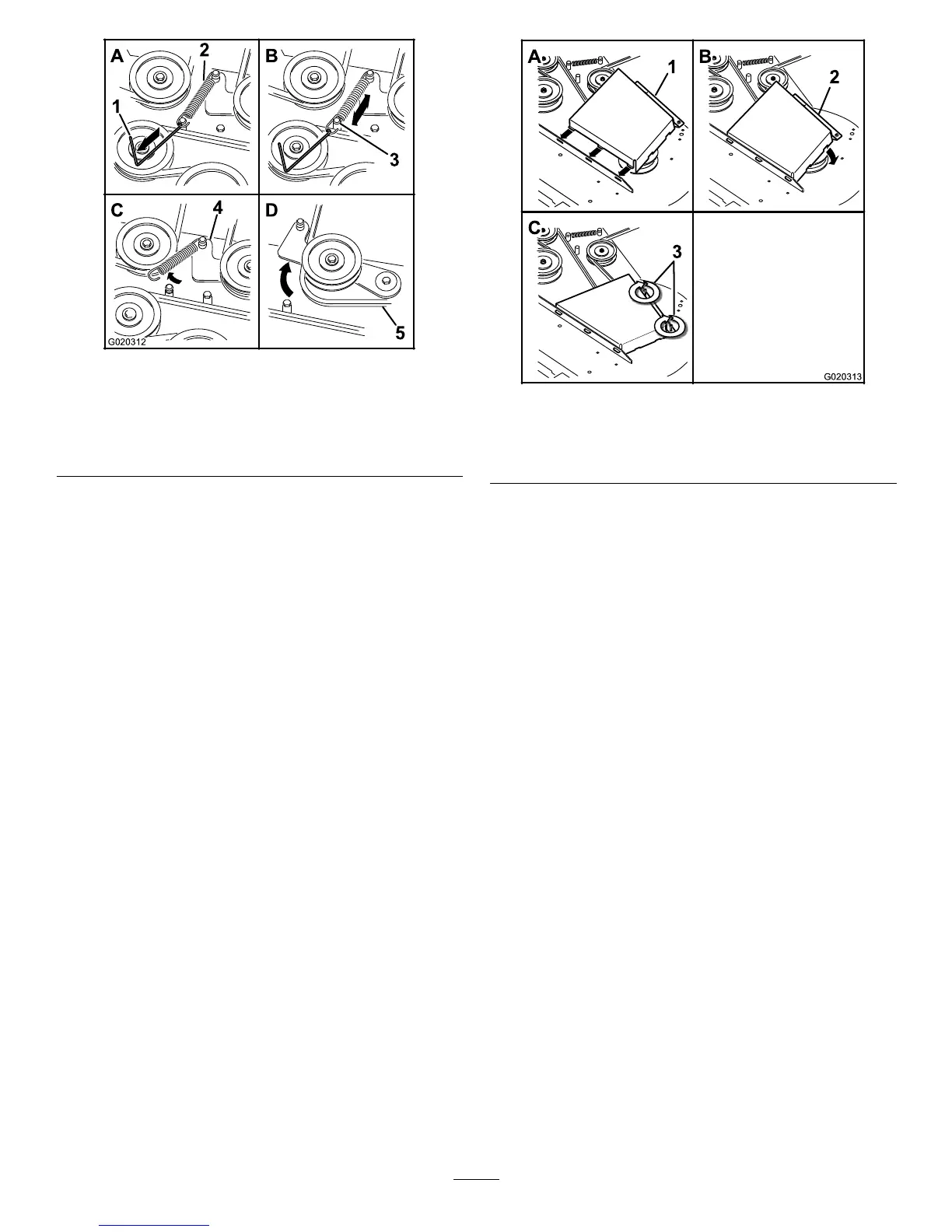 A
2
1
B
3
C
4
D
5
G020312

A
1
B
2
C
3
G020313