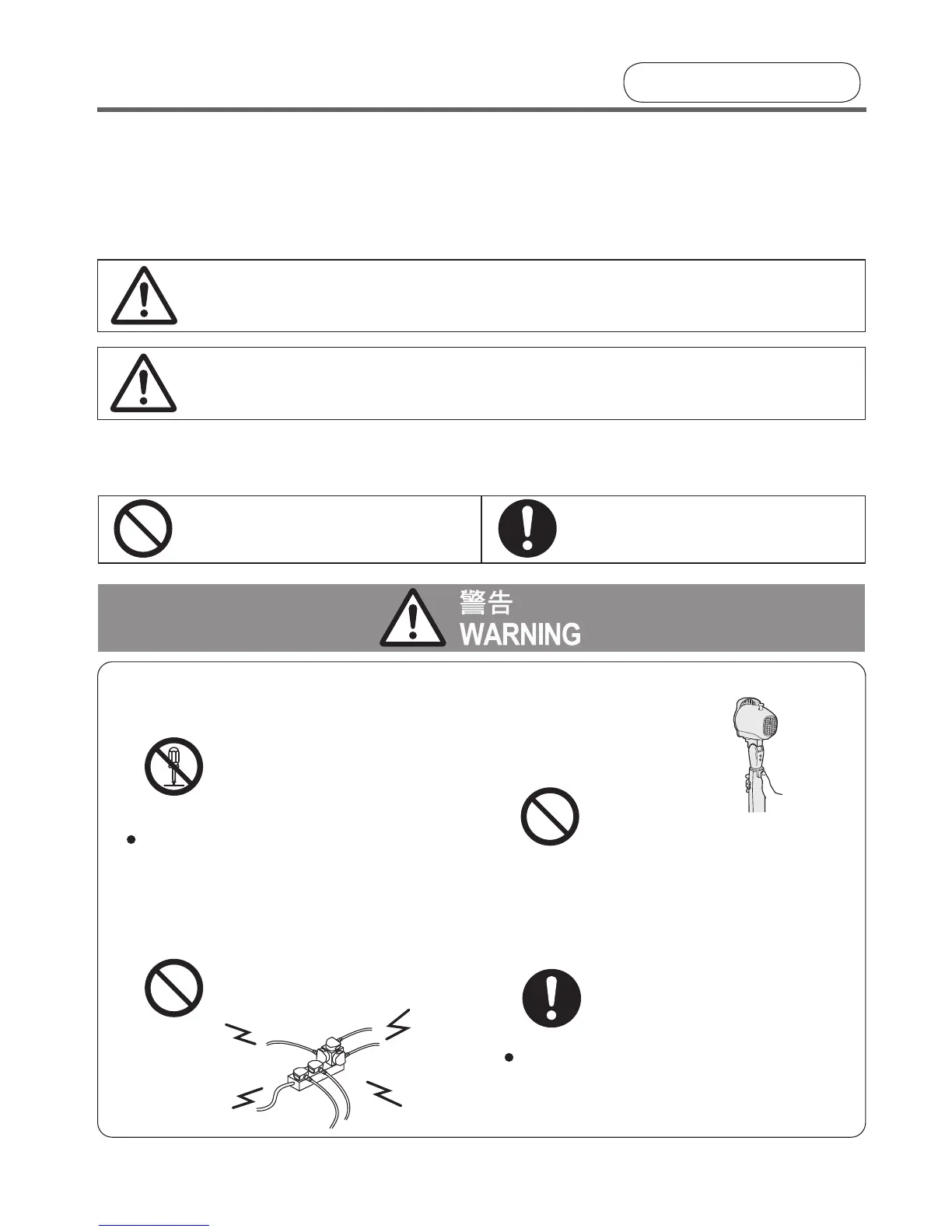 警告
WARNING