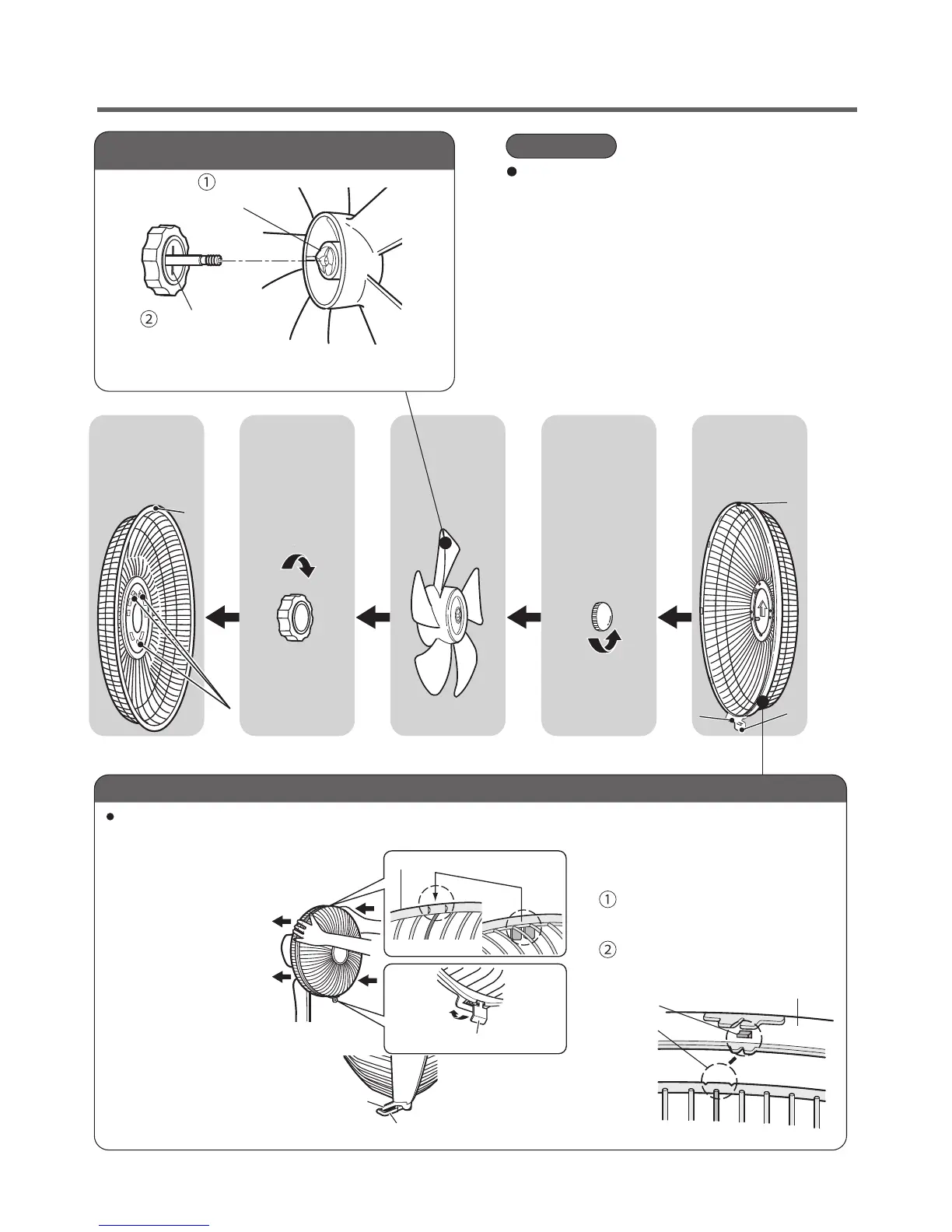 ①

②

①

②