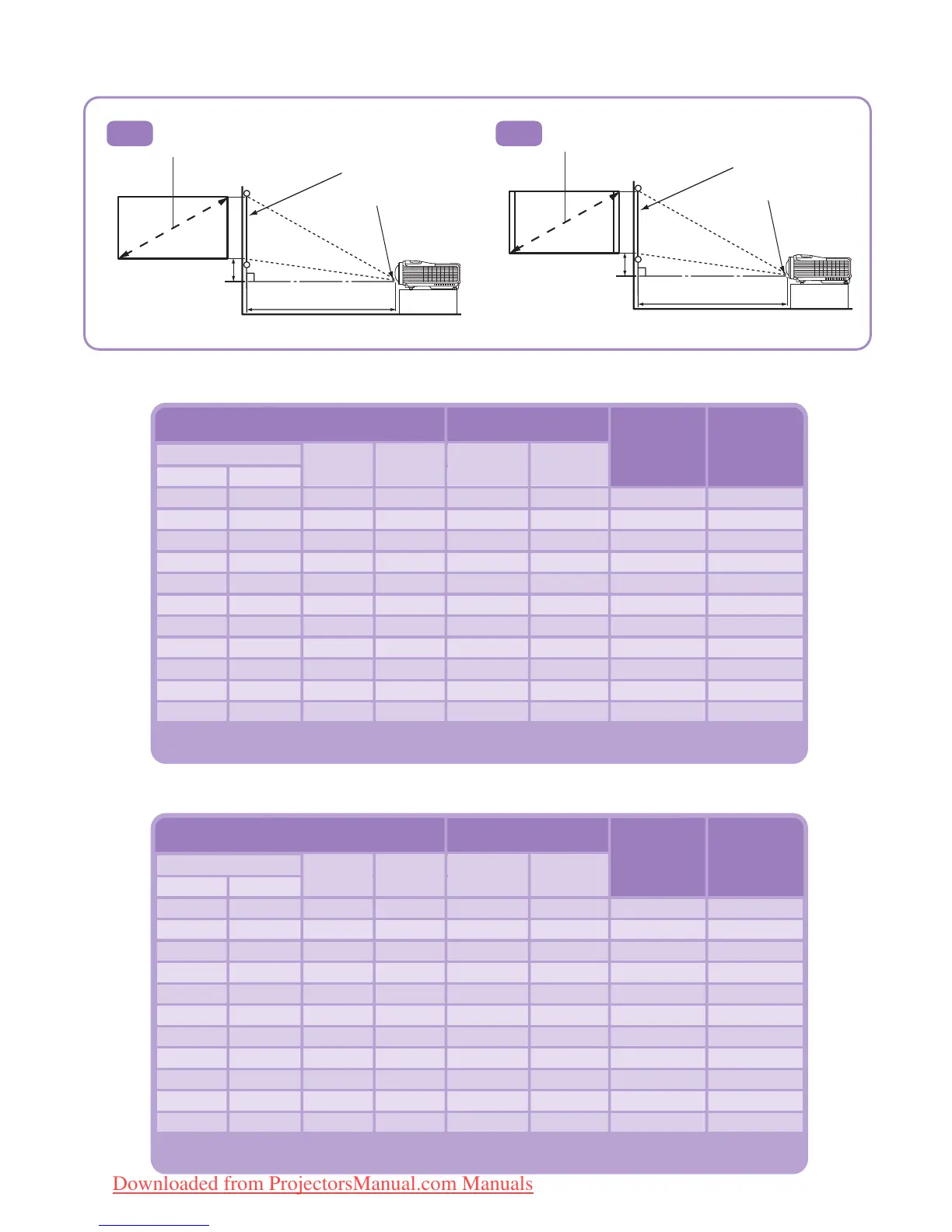 Downloaded from ProjectorsManual.com Manuals