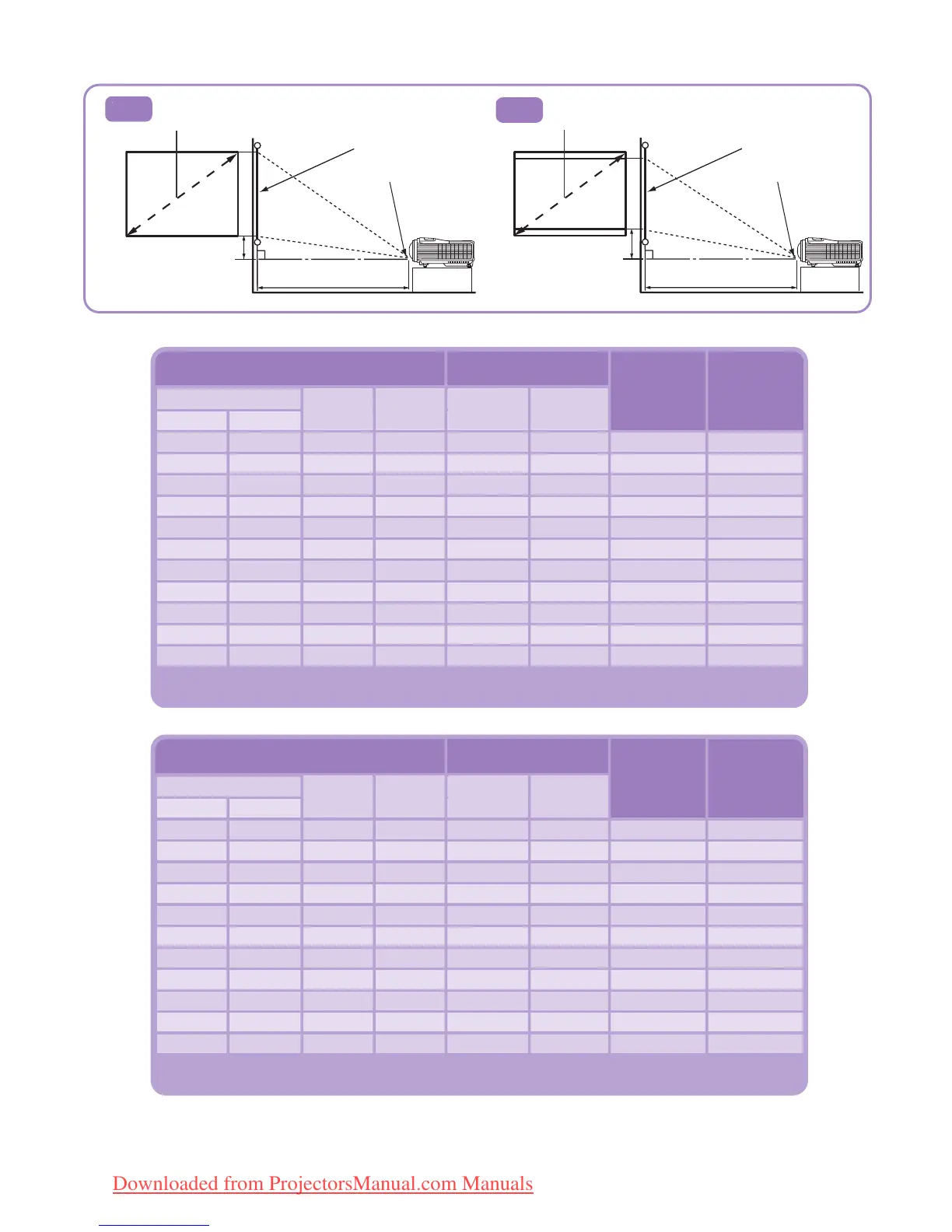 Downloaded from ProjectorsManual.com Manuals