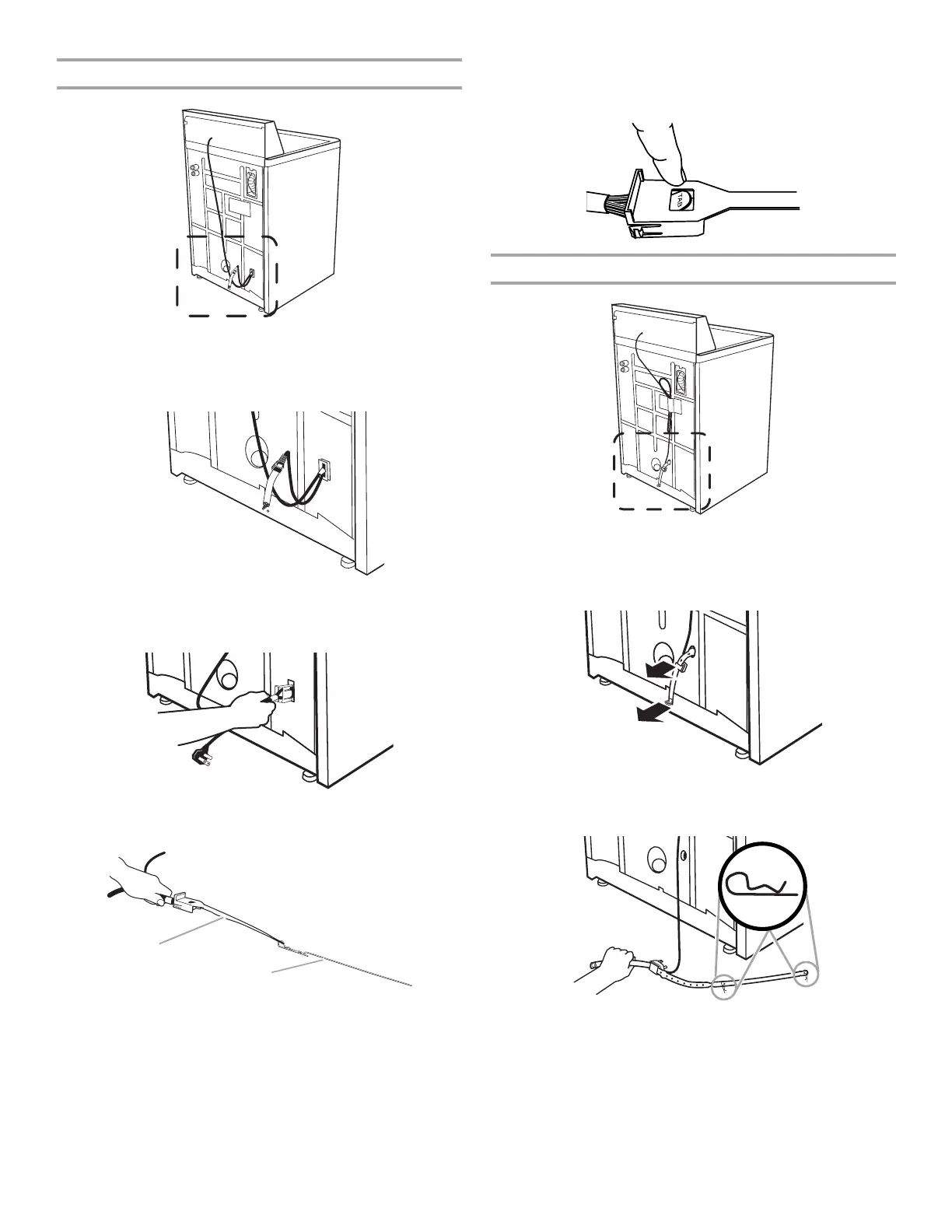 TAB