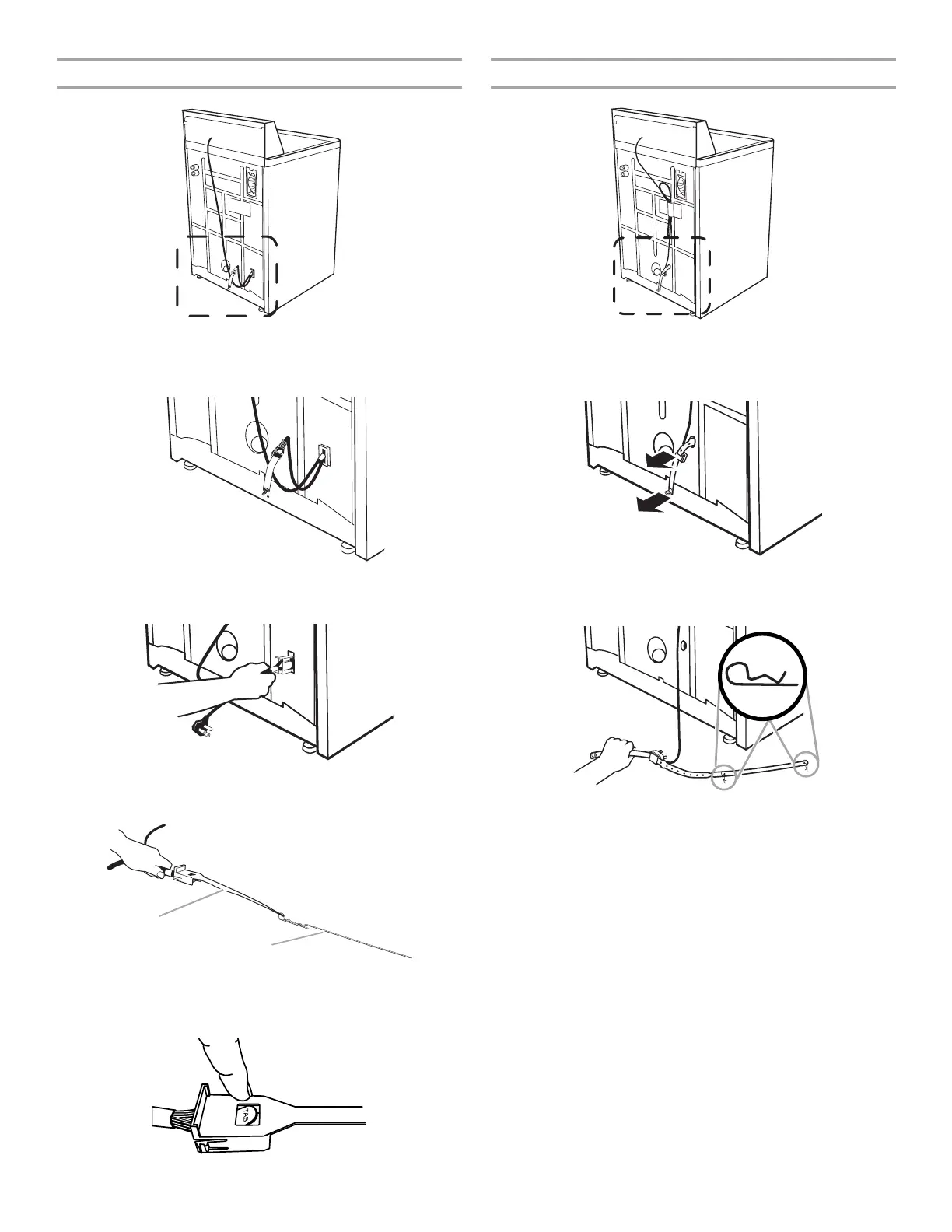 TAB