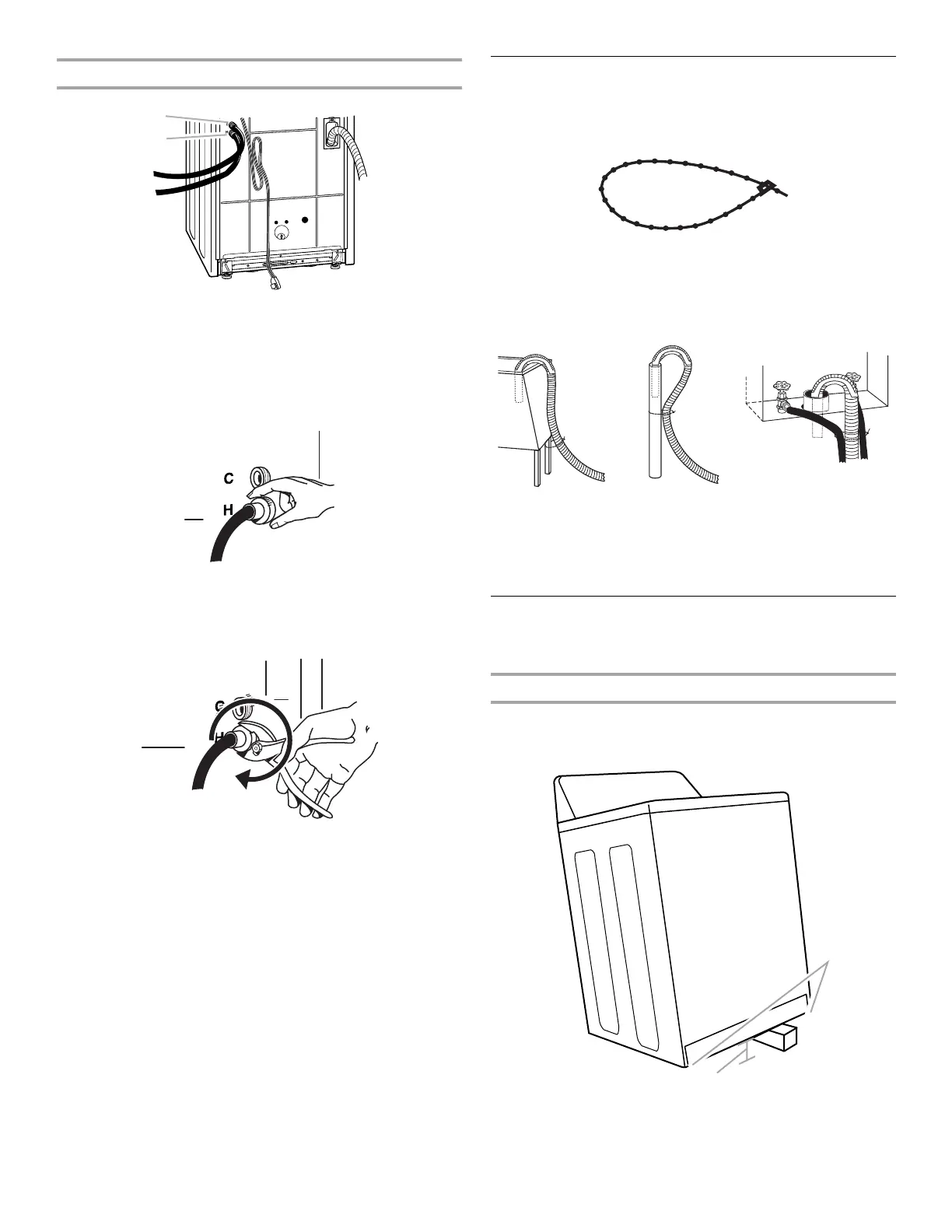 C

H

C

H